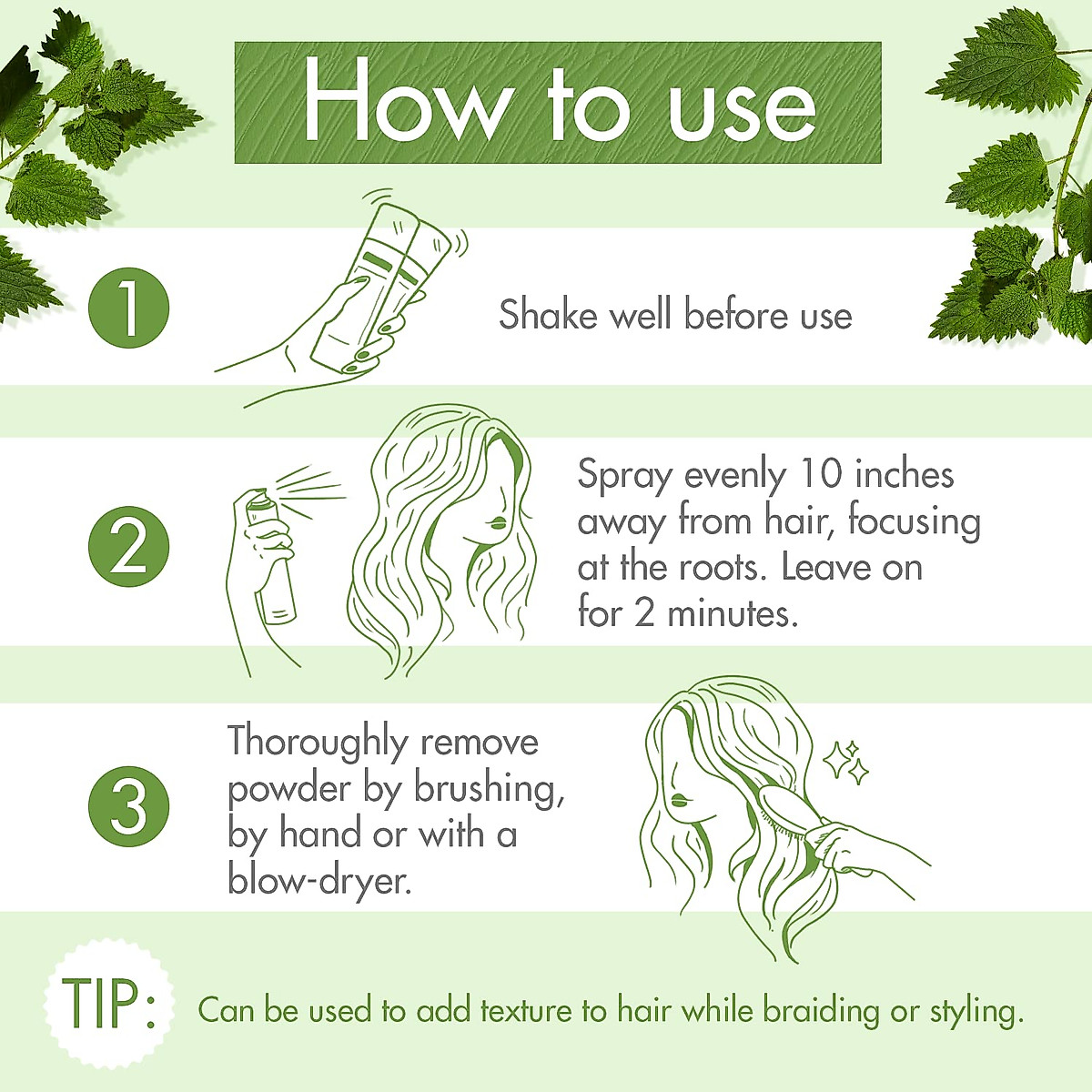 How to use

1

Shake well before use

2

Spray evenly 10 inches away from hair, focusing at the roots. Leave on for 2 minutes.

3

Thoroughly remove powder by brushing, by hand or with a blow-dryer.

TIP:

Can be used to add texture to hair while braiding or styling.