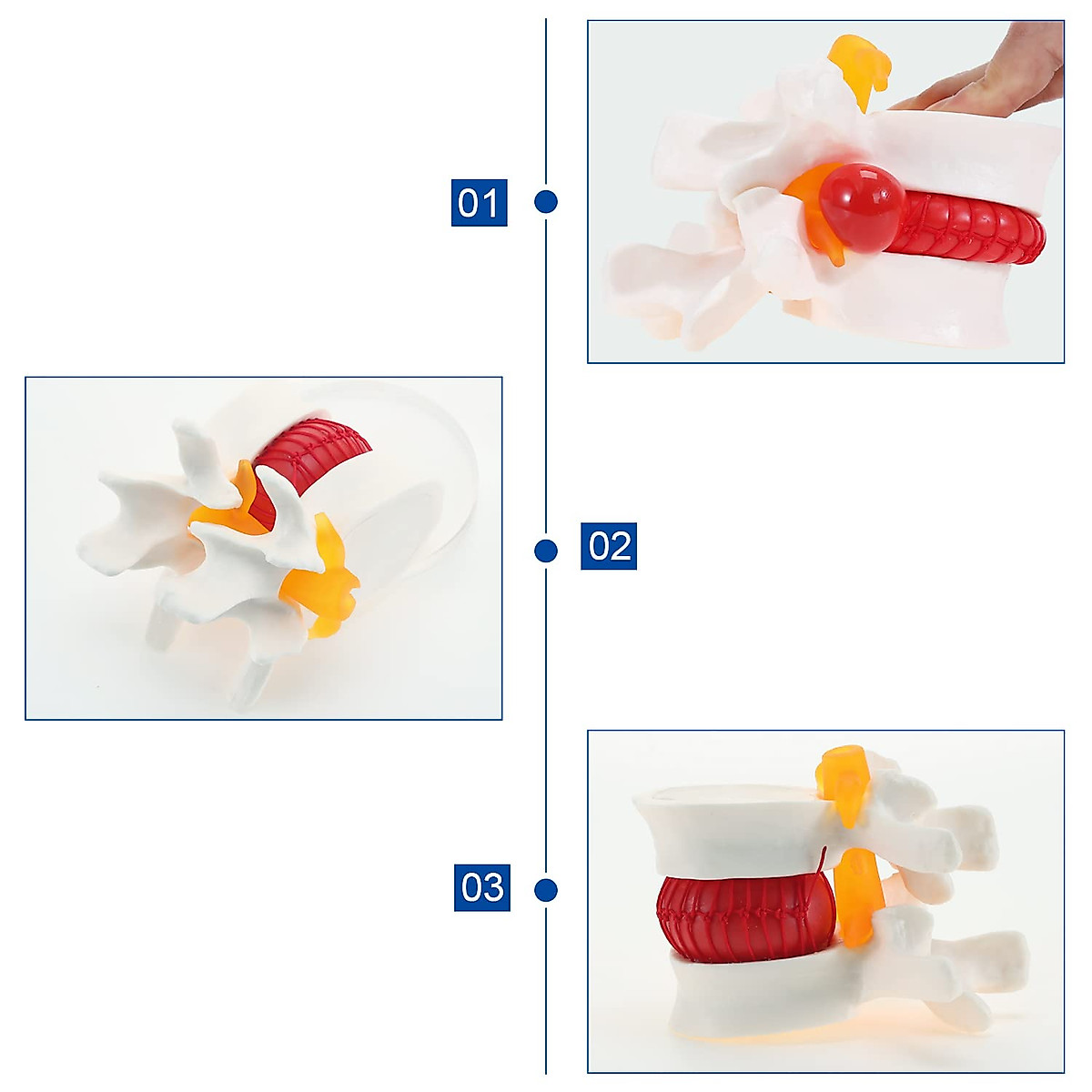 01

02

03