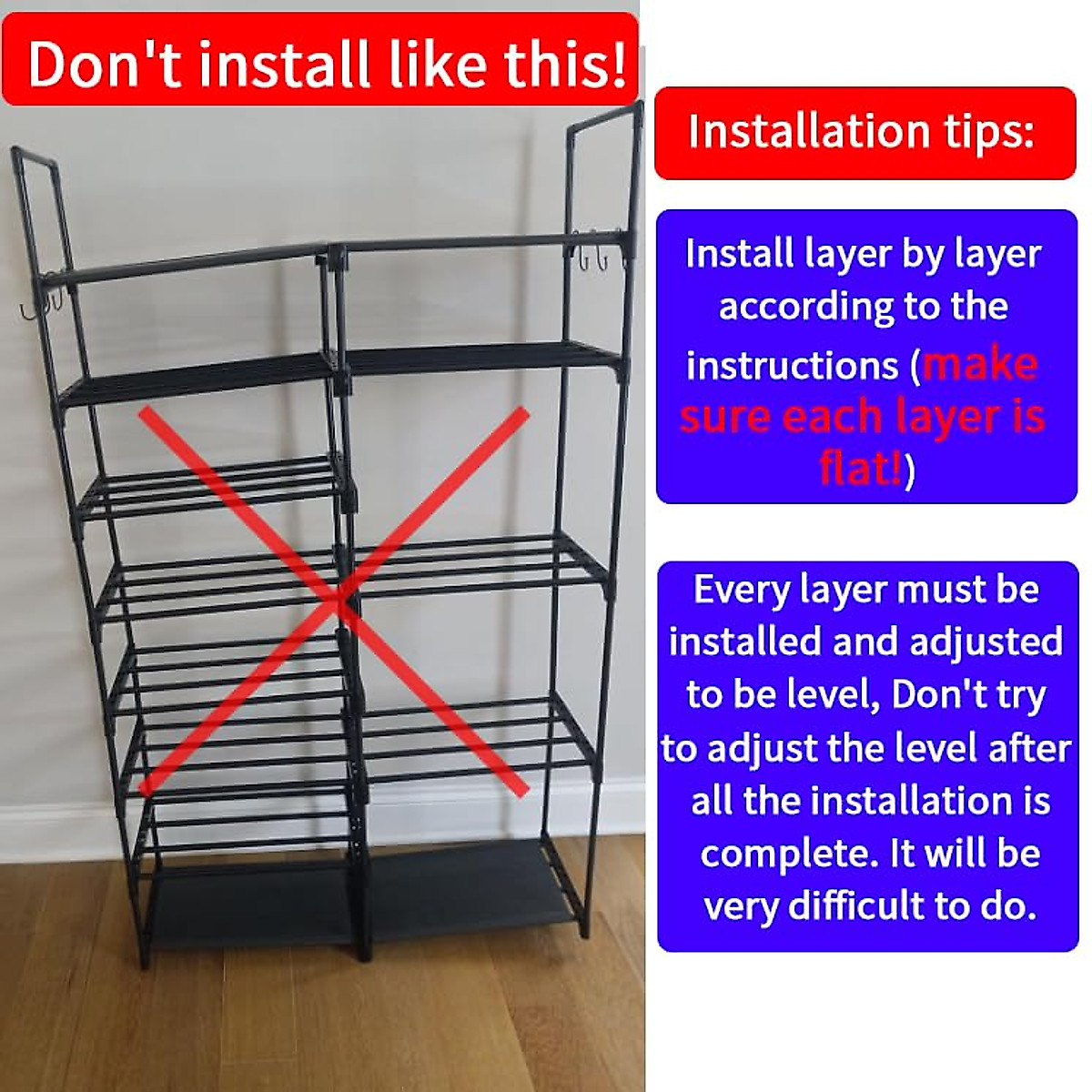 Don't install like this!

Installation tips:

Install layer by layer according to the instructions (make sure each layer is flat!)

Every layer must be installed and adjusted to be level, Don't try to adjust the level after all the installation is complete. It will be very difficult to do.