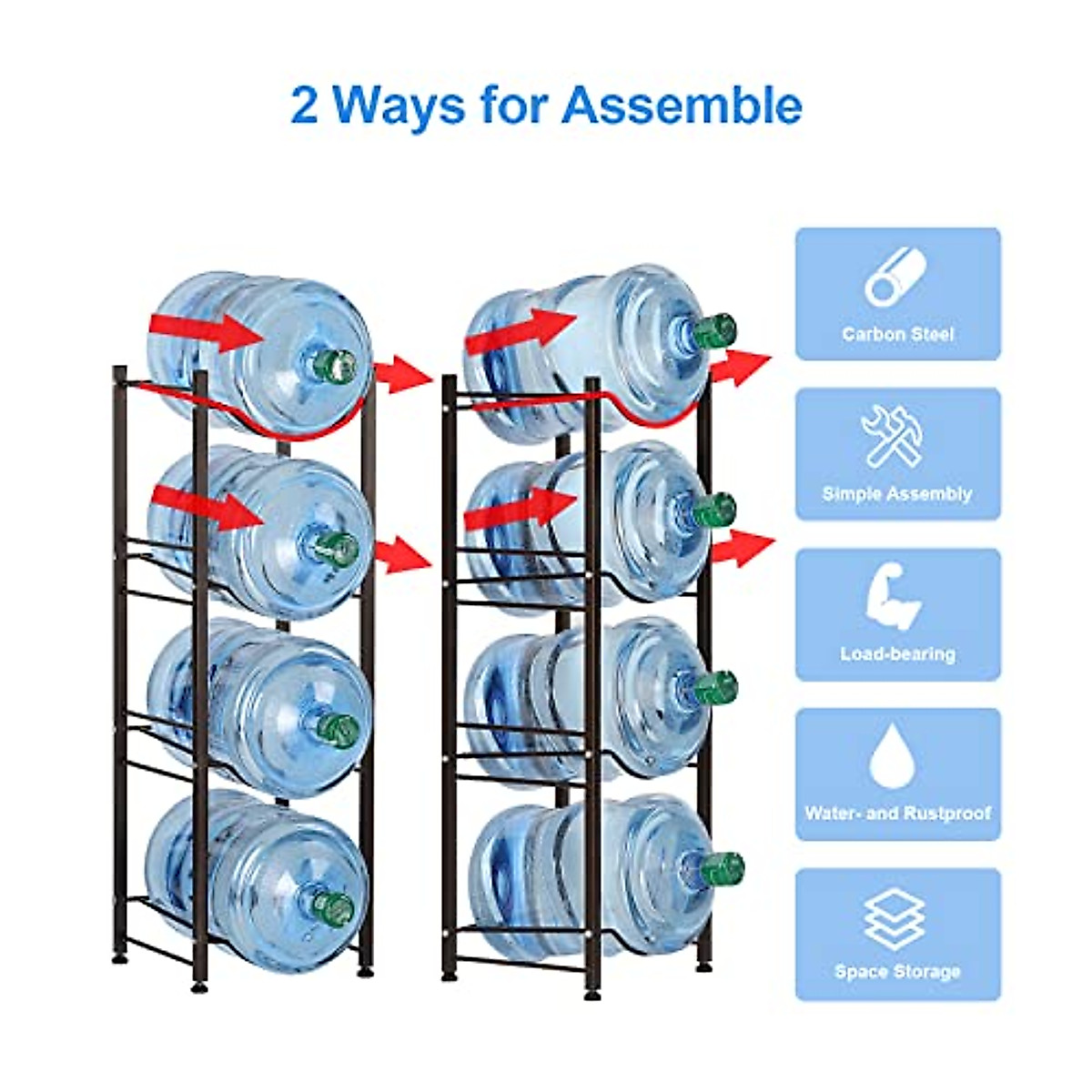 2 Ways for Assemble

Carbon Steel

Simple Assembly

Load-bearing

Water- and Rustproof

Space Storage