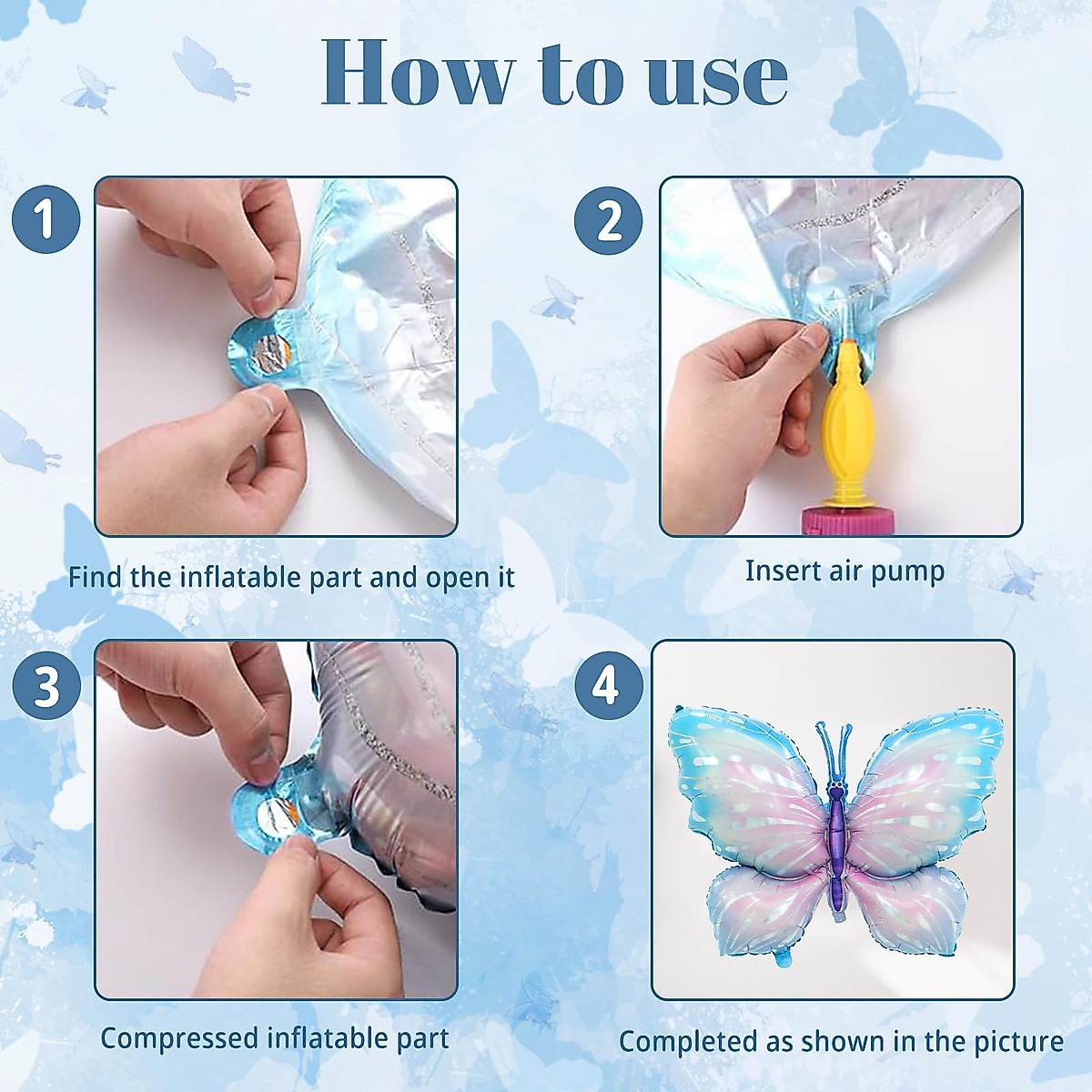 How to use

1

Find the inflatable part and open it

2

Insert air pump

3

Compressed inflatable part

4

Completed as shown in the picture