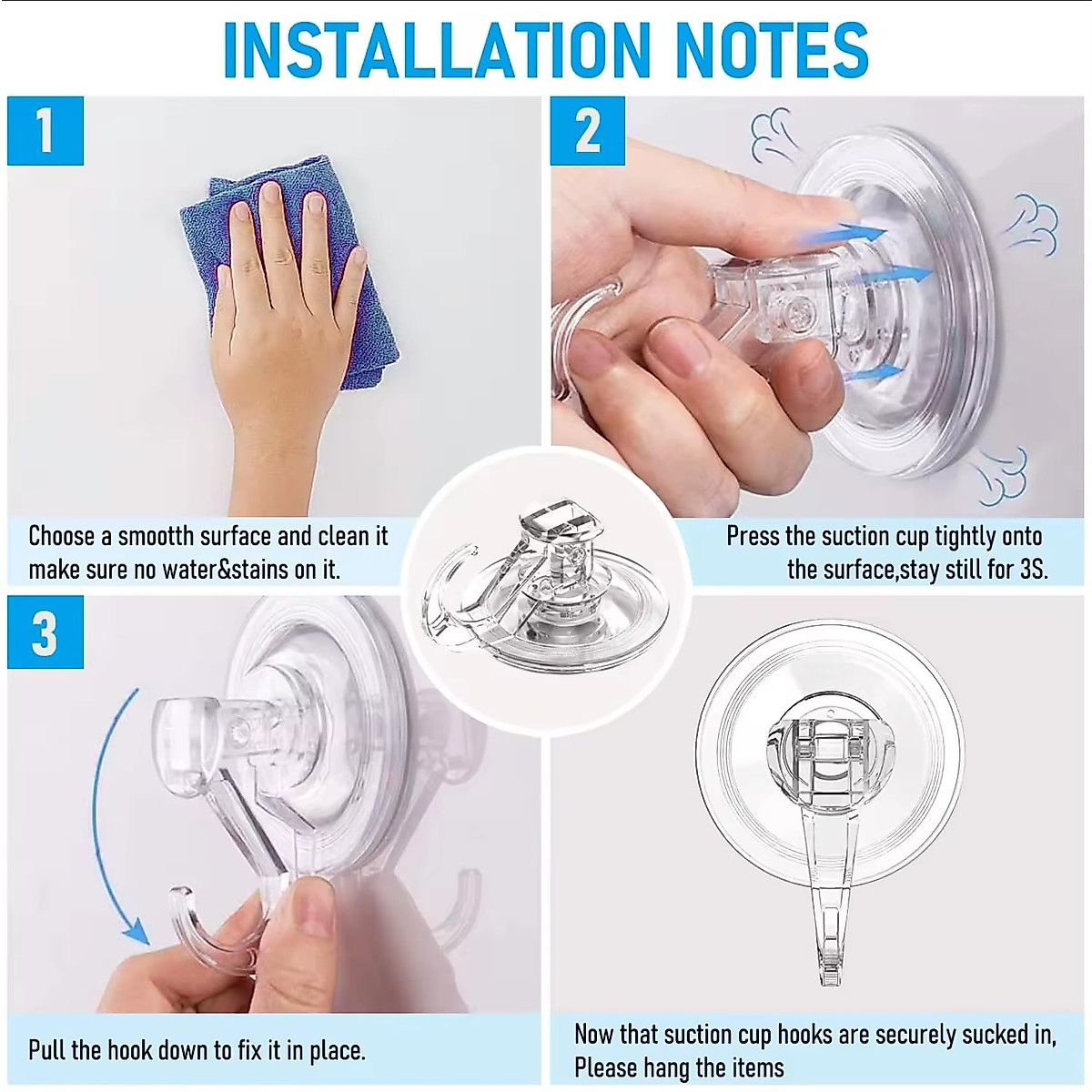 INSTALLATION NOTES

1

Choose a smootth surface and clean it make sure no water&stains on it.

2

Press the suction cup tightly onto the surface,stay still for 3S.

3

Pull the hook down to fix it in place.

Now that suction cup hooks are securely sucked in, Please hang the items