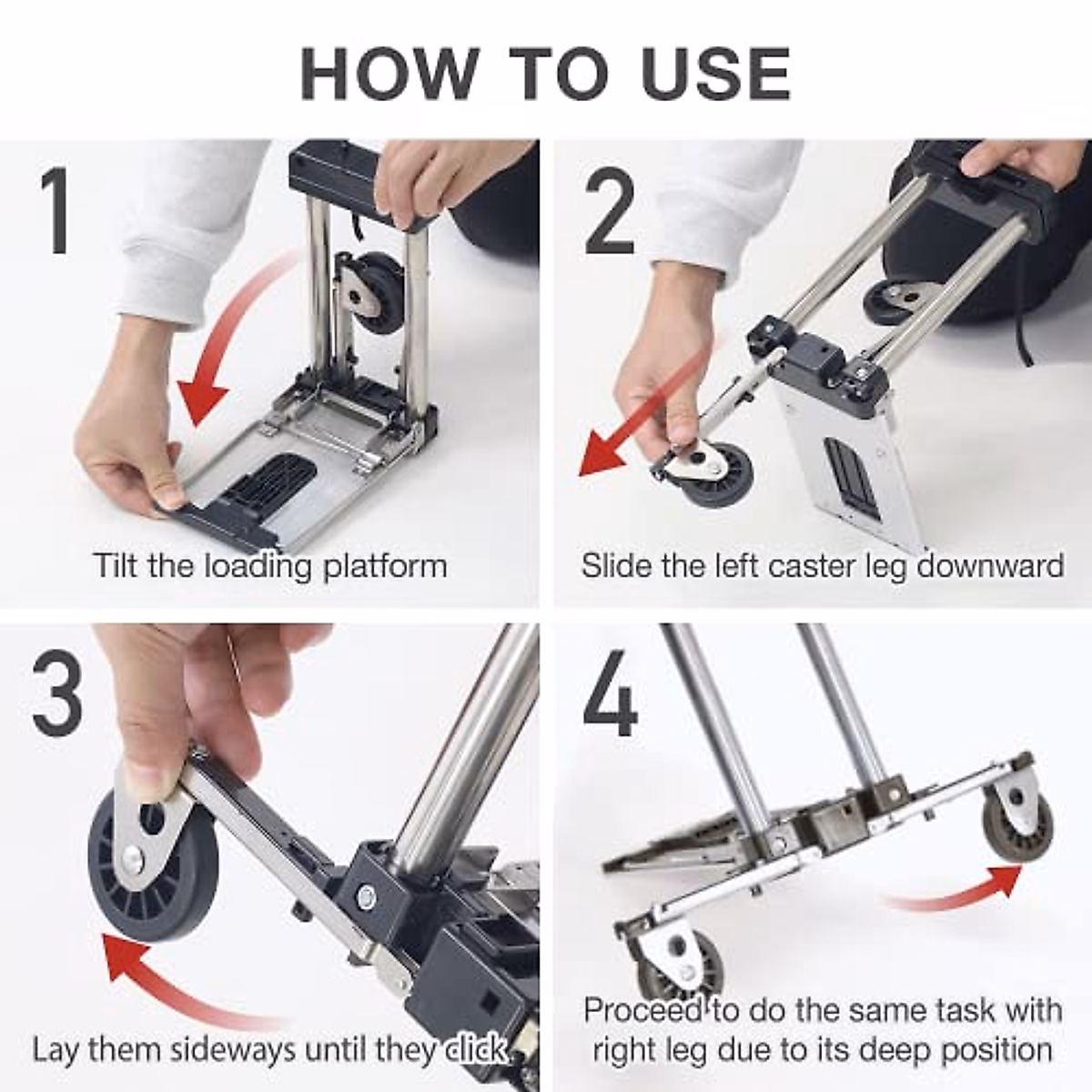 HOW TO USE

1

Tilt the loading platform

2

Slide the left caster leg downward

3

Lay them sideways until they click

4

Proceed to do the same task with right leg due to its deep position