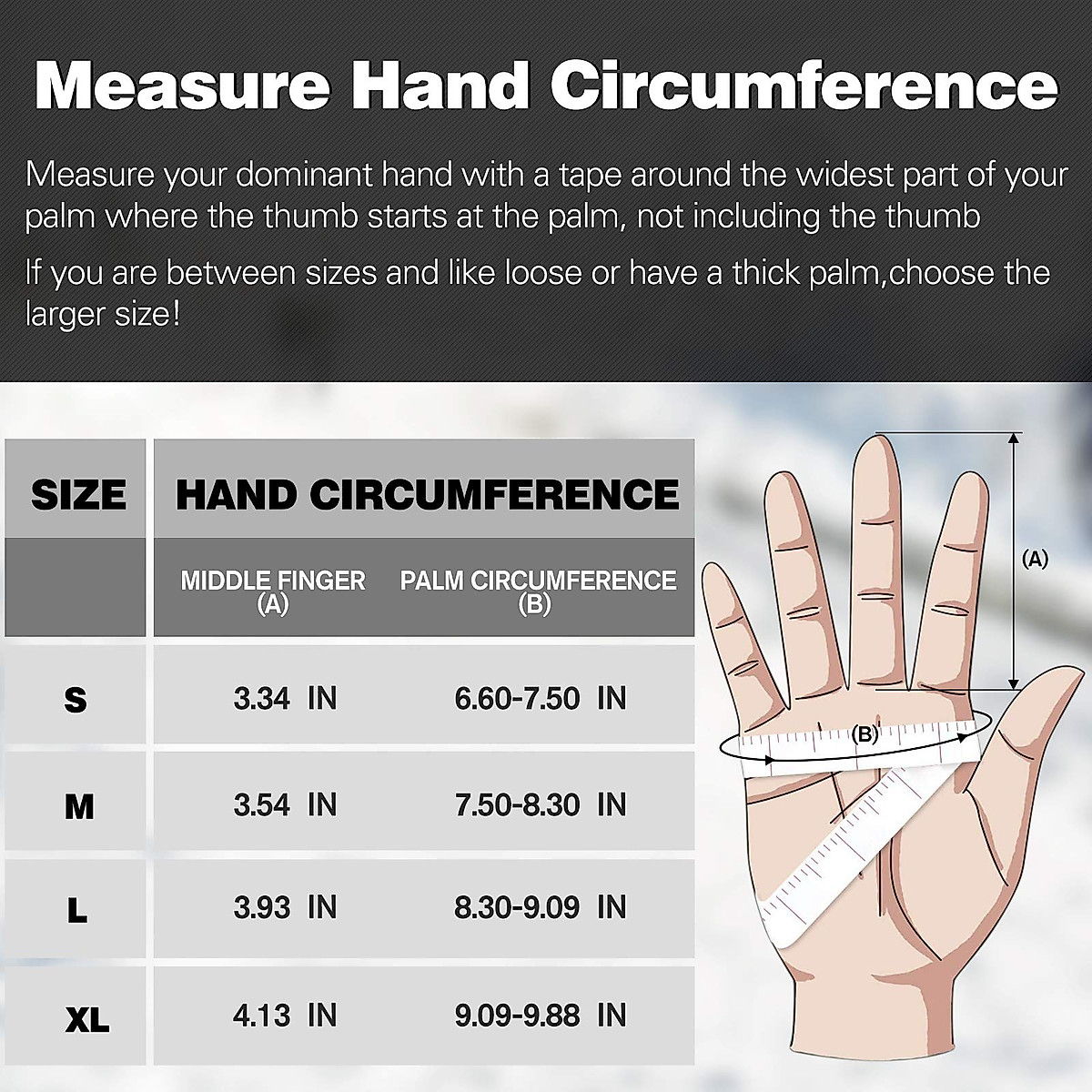 Measure Hand Circumference

Measure your dominant hand with a tape around the widest part of your palm where the thumb starts at the palm, not including the thumb

If you are between sizes and like loose or have a thick palm,choose the larger size!

| SIZE | HAND CIRCUMFERENCE | |
|---|---|---|
| | MIDDLE FINGER (A) | PALM CIRCUMFERENCE (B) |
| S | 3.34 IN | 6.60-7.50 IN |
| M | 3.54 IN | 7.50-8.30 IN |
| L | 3.93 IN | 8.30-9.09 IN |
| XL | 4.13 IN | 9.09-9.88 IN |

(A)

(B)