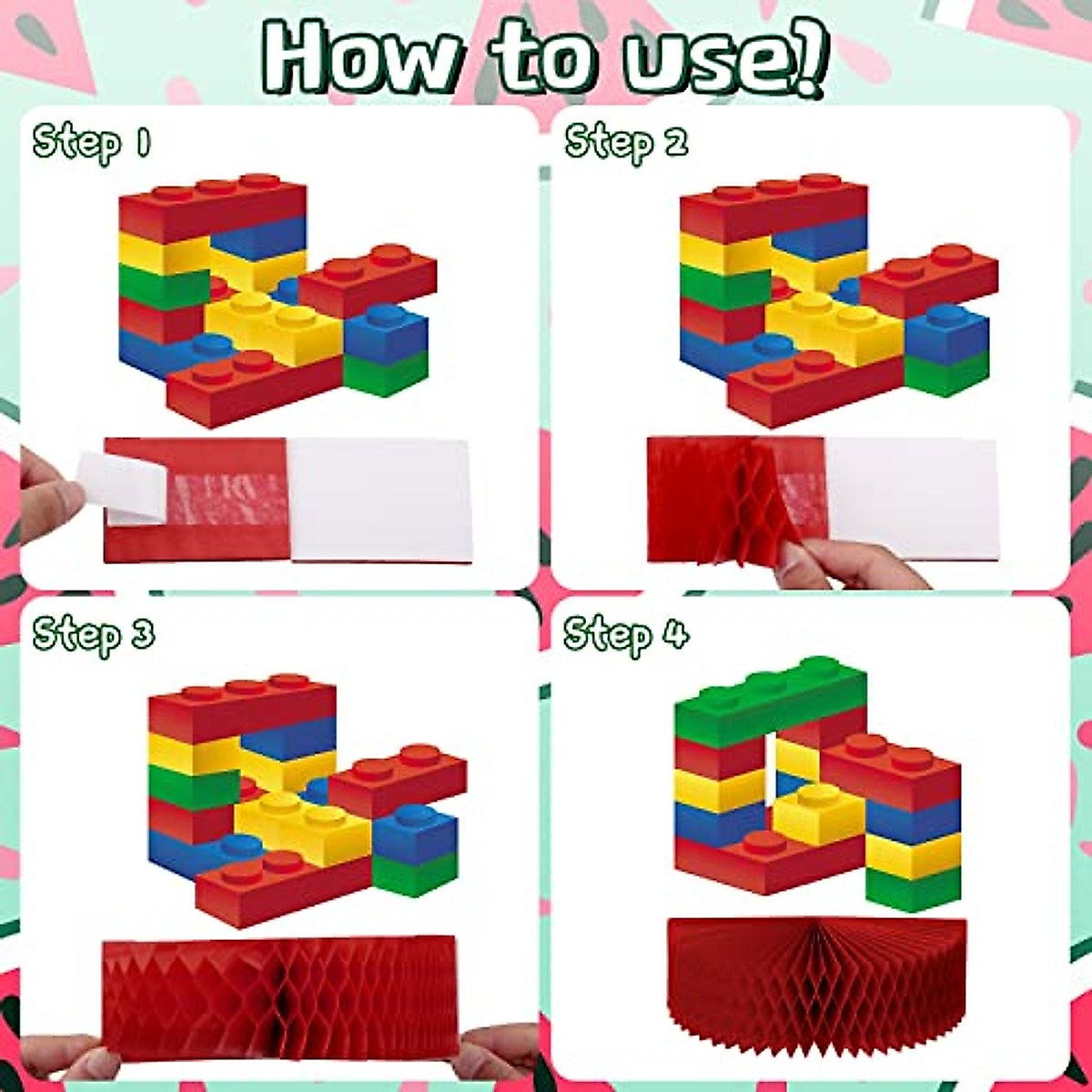 How to use!

Step 1

Step 2

Step 3

Step 4