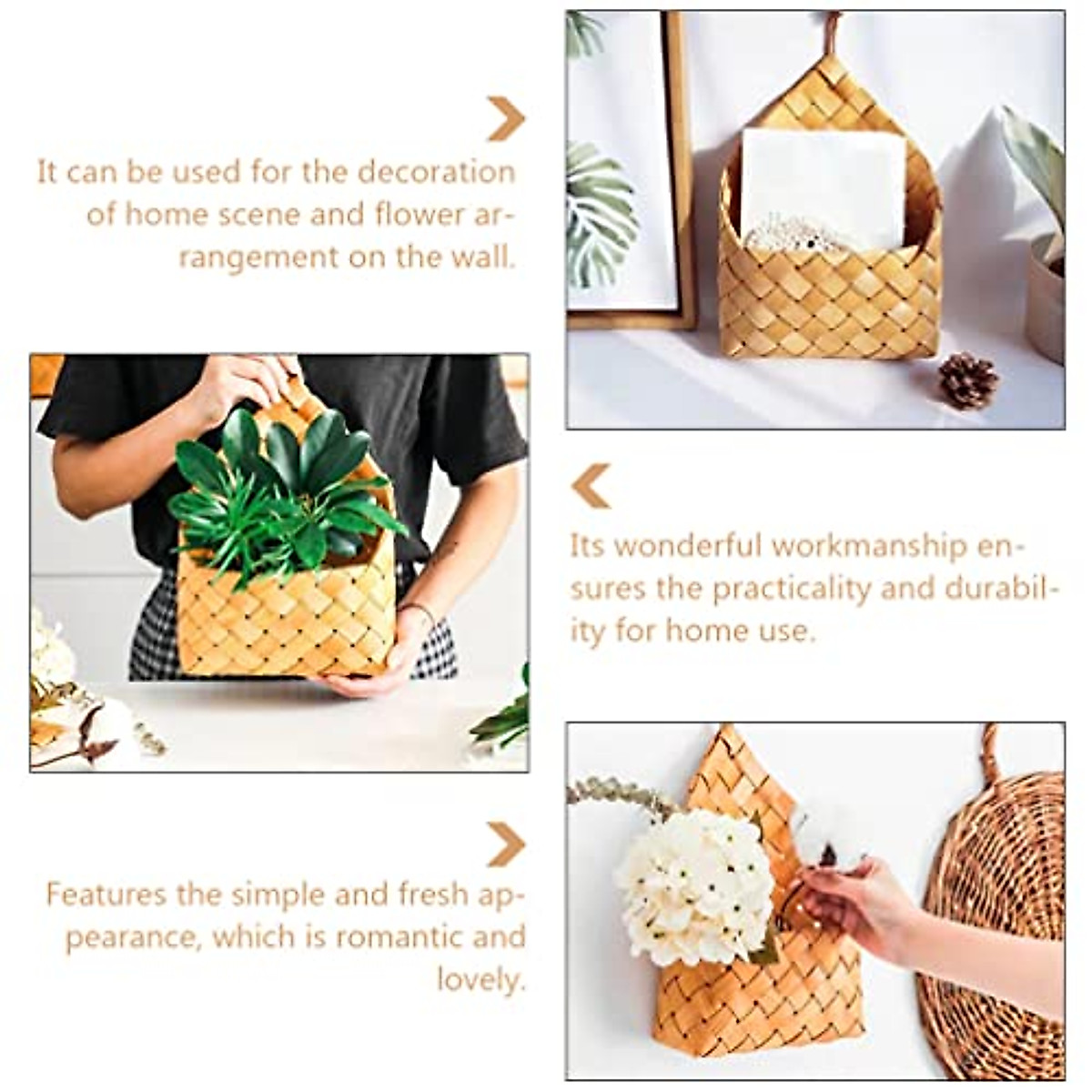 It can be used for the decoration of home scene and flower arrangement on the wall.

Its wonderful workmanship ensures the practicality and durability for home use.

Features the simple and fresh appearance, which is romantic and lovely.