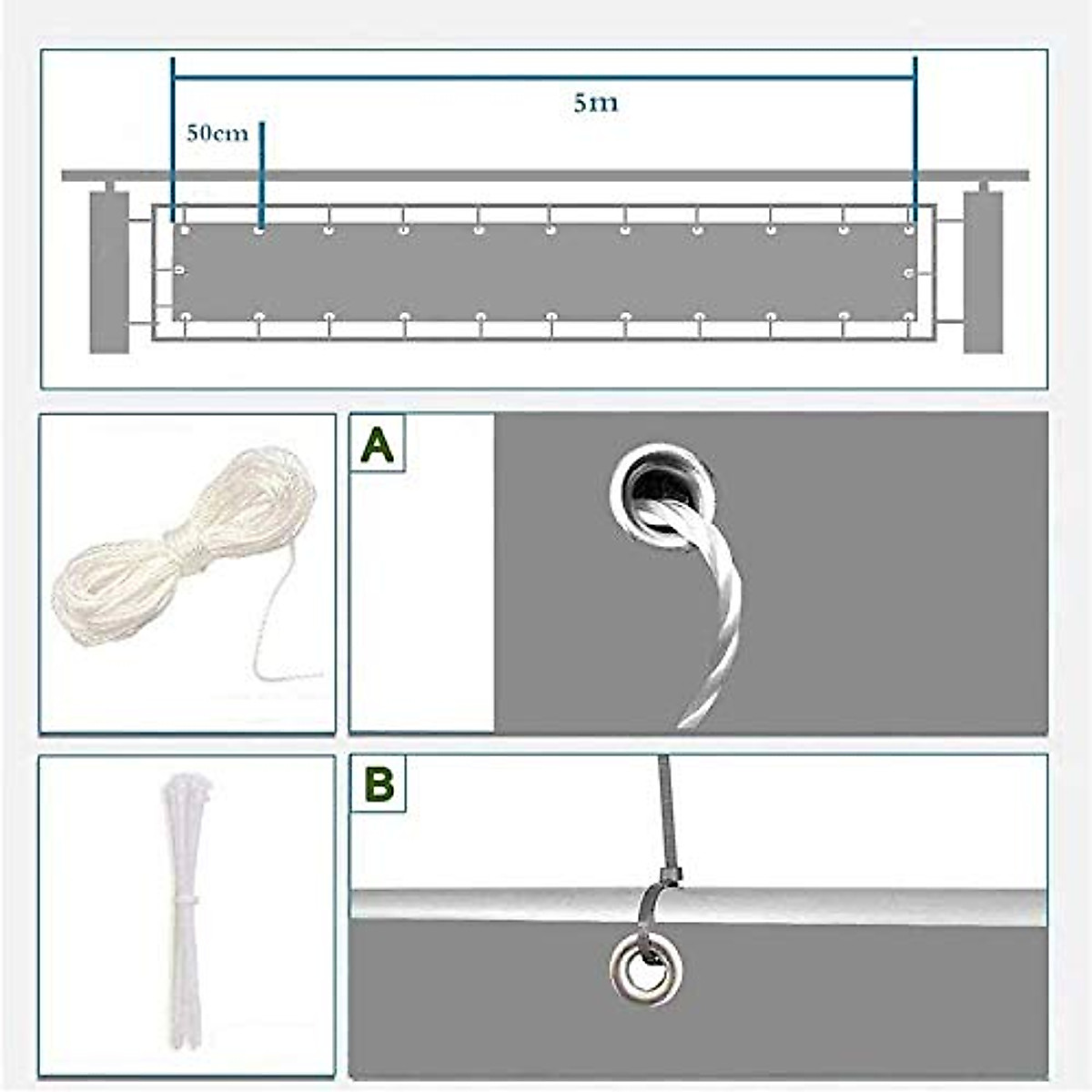 5m

50cm

A

B