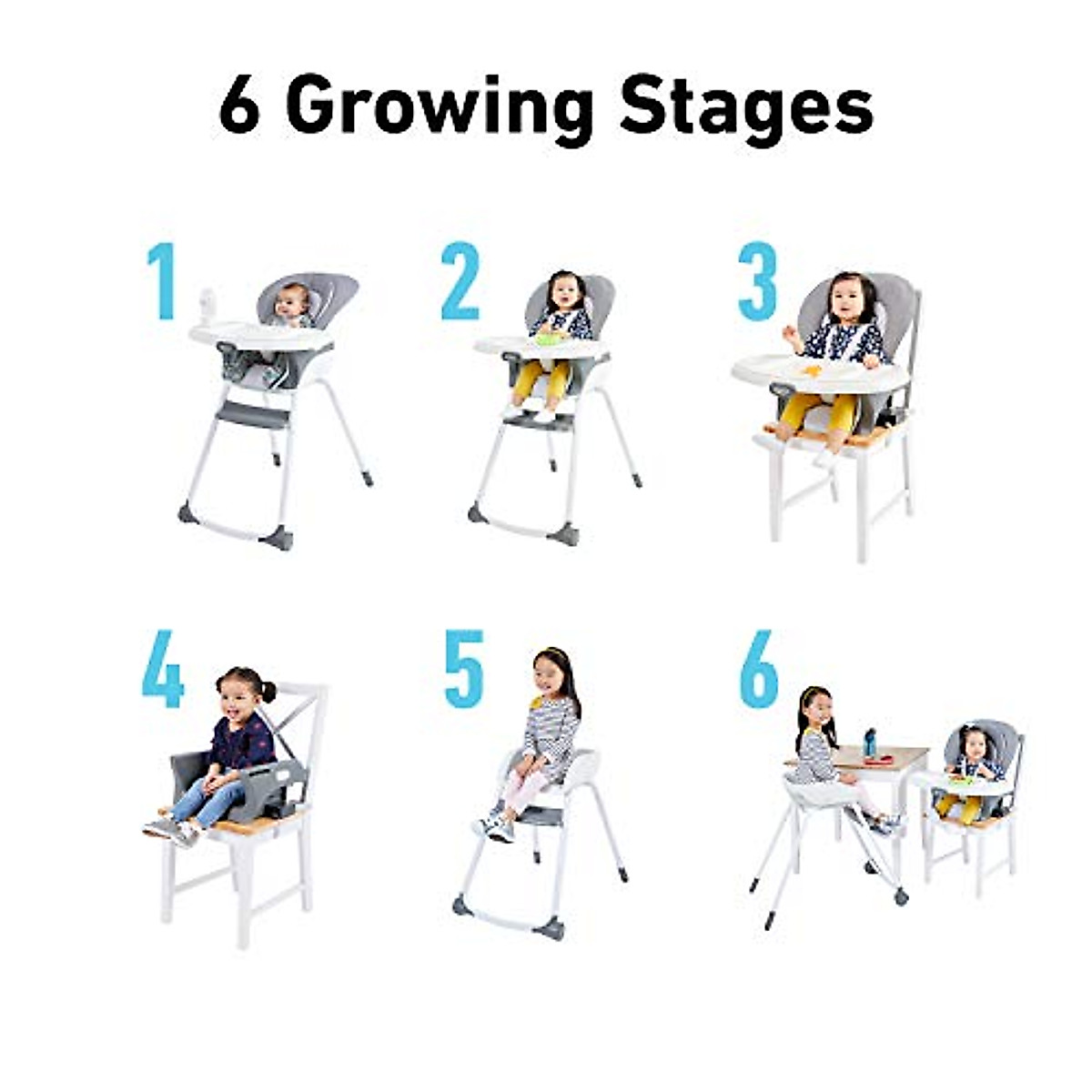 6 Growing Stages

1

2

3

4

5

6