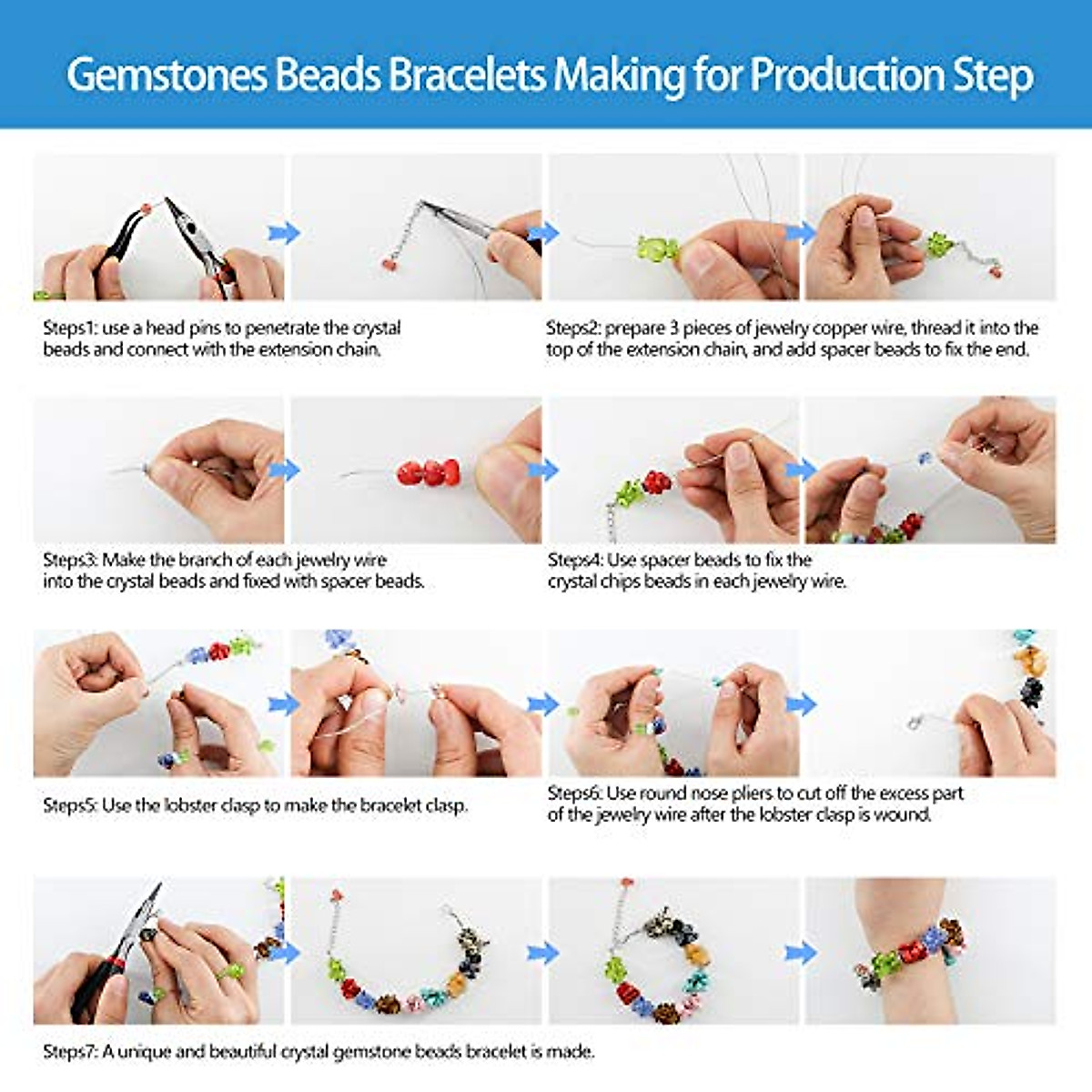 Gemstones Beads Bracelets Making for Production Step

Steps1: use a head pins to penetrate the crystal beads and connect with the extension chain.

Steps2: prepare 3 pieces of jewelry copper wire, thread it into the top of the extension chain, and add spacer beads to fix the end.

Steps3: Make the branch of each jewelry wire into the crystal beads and fixed with spacer beads.

Steps4: Use spacer beads to fix the crystal chips beads in each jewelry wire.

Steps5: Use the lobster clasp to make the bracelet clasp.

Steps6: Use round nose pliers to cut off the excess part of the jewelry wire after the lobster clasp is wound.

Steps7: A unique and beautiful crystal gemstone beads bracelet is made.