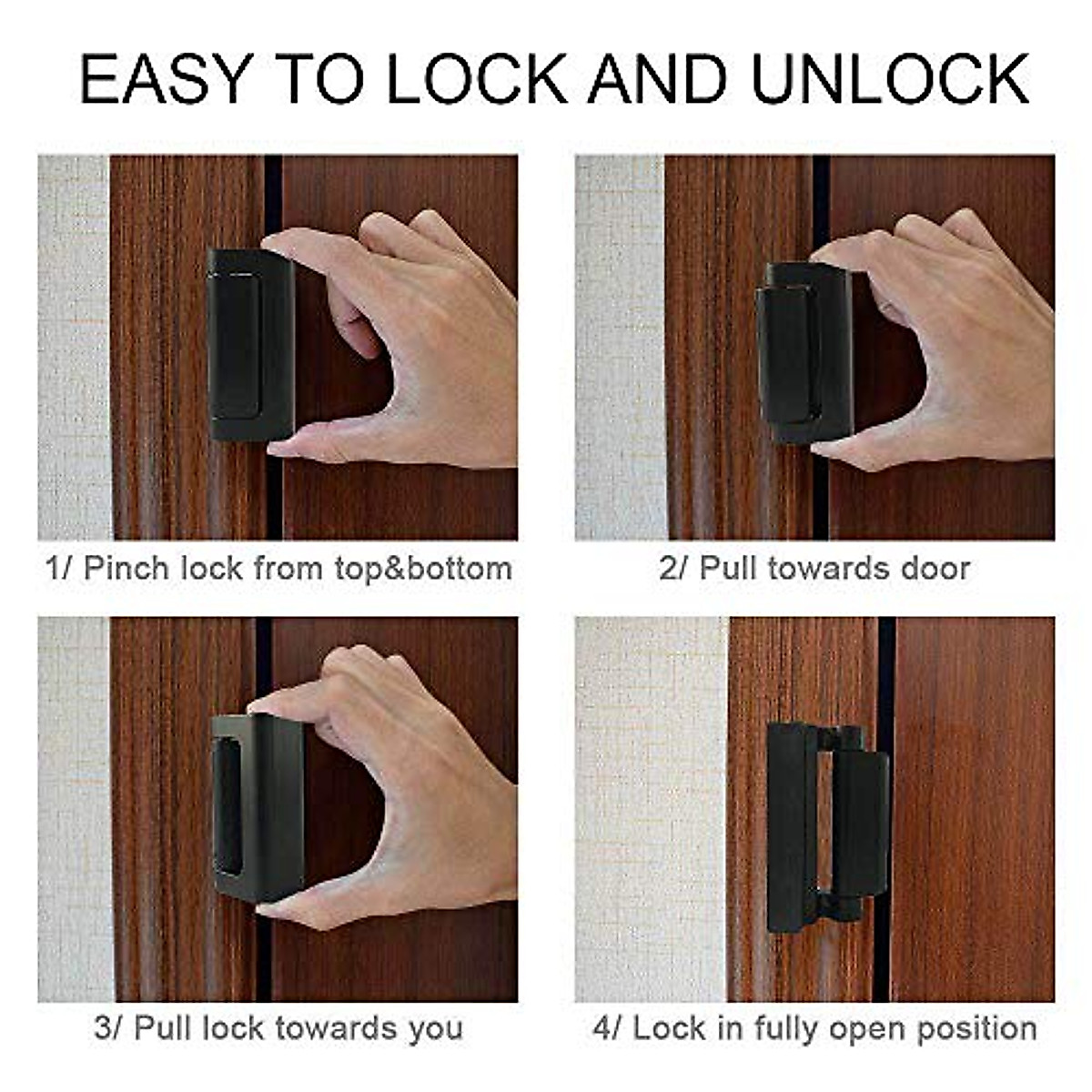 EASY TO LOCK AND UNLOCK

1/ Pinch lock from top&bottom

2/ Pull towards door

3/ Pull lock towards you

4/ Lock in fully open position