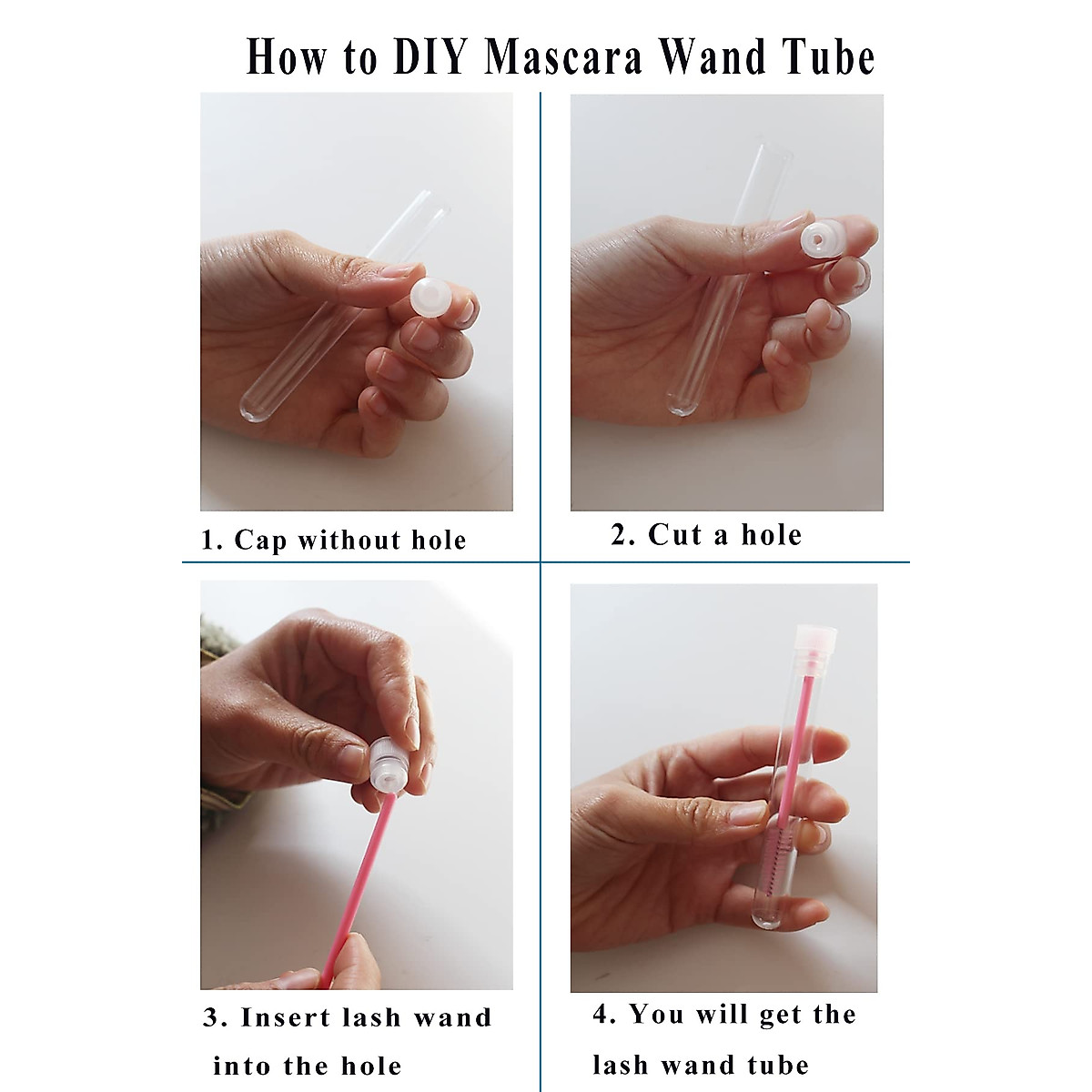 How to DIY Mascara Wand Tube

1. Cap without hole

2. Cut a hole

3. Insert lash wand into the hole

4. You will get the lash wand tube