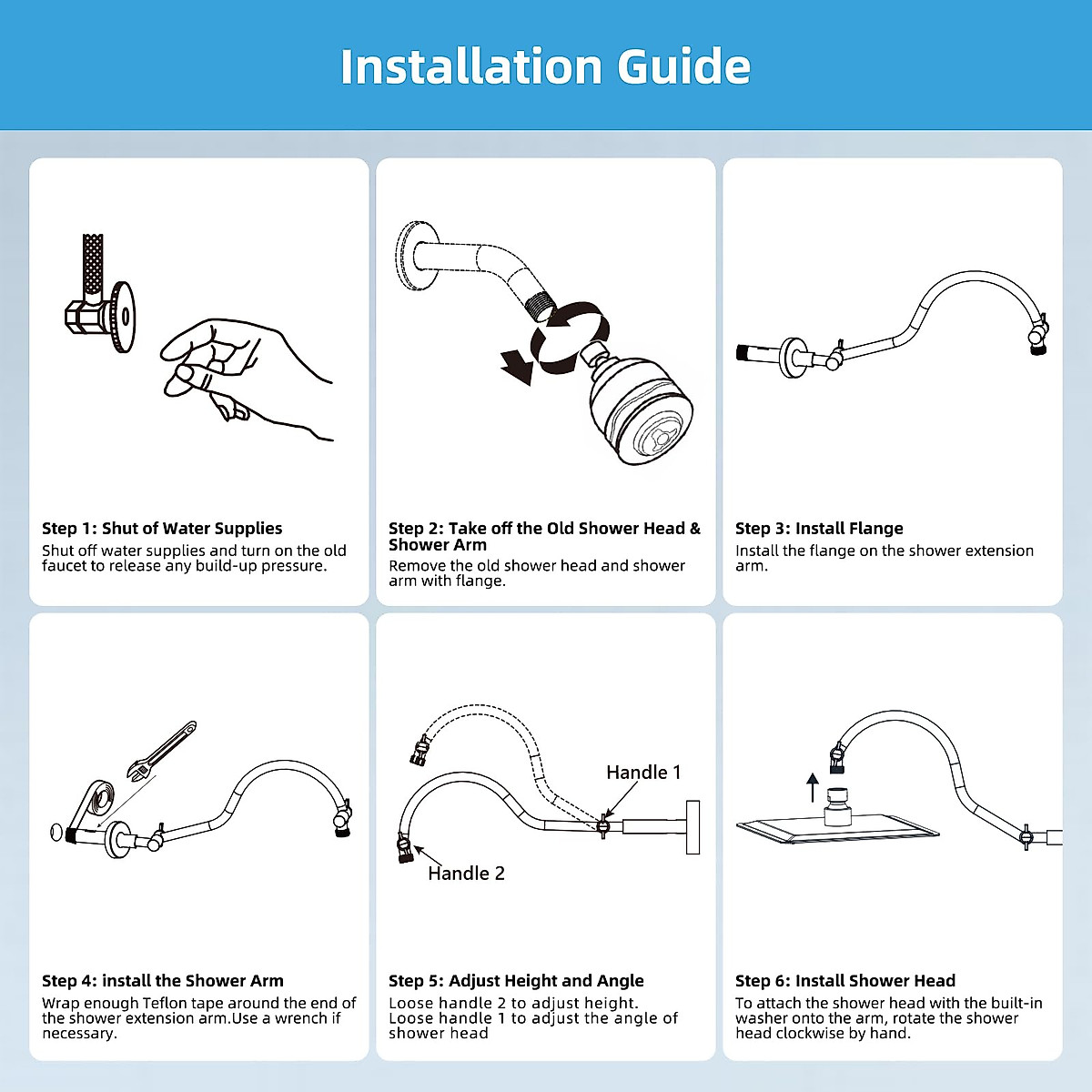 Installation Guide

Step 1: Shut of Water Supplies
Shut off water supplies and turn on the old faucet to release any build-up pressure.

Step 2: Take off the Old Shower Head & Shower Arm
Remove the old shower head and shower arm with flange.

Step 3: Install Flange
Install the flange on the shower extension arm.

Step 4: install the Shower Arm
Wrap enough Teflon tape around the end of the shower extension arm.Use a wrench if necessary.

Handle 1
Handle 2

Step 5: Adjust Height and Angle
Loose handle 2 to adjust height.
Loose handle 1 to adjust the angle of shower head

Step 6: Install Shower Head
To attach the shower head with the built-in washer onto the arm, rotate the shower head clockwise by hand.