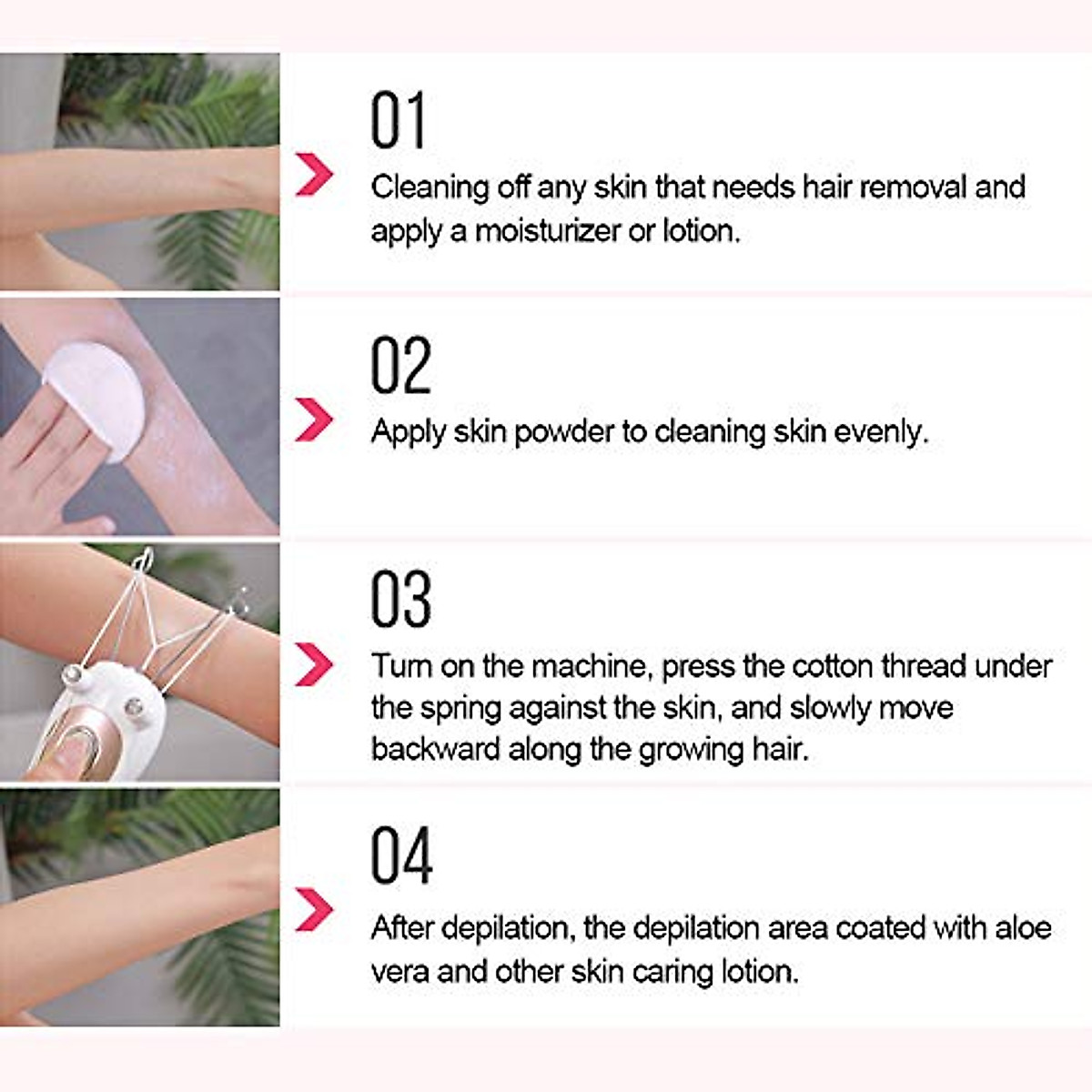 01

Cleaning off any skin that needs hair removal and apply a moisturizer or lotion.

02

Apply skin powder to cleaning skin evenly.

03

Turn on the machine, press the cotton thread under the spring against the skin, and slowly move backward along the growing hair.

04

After depilation, the depilation area coated with aloe vera and other skin caring lotion.