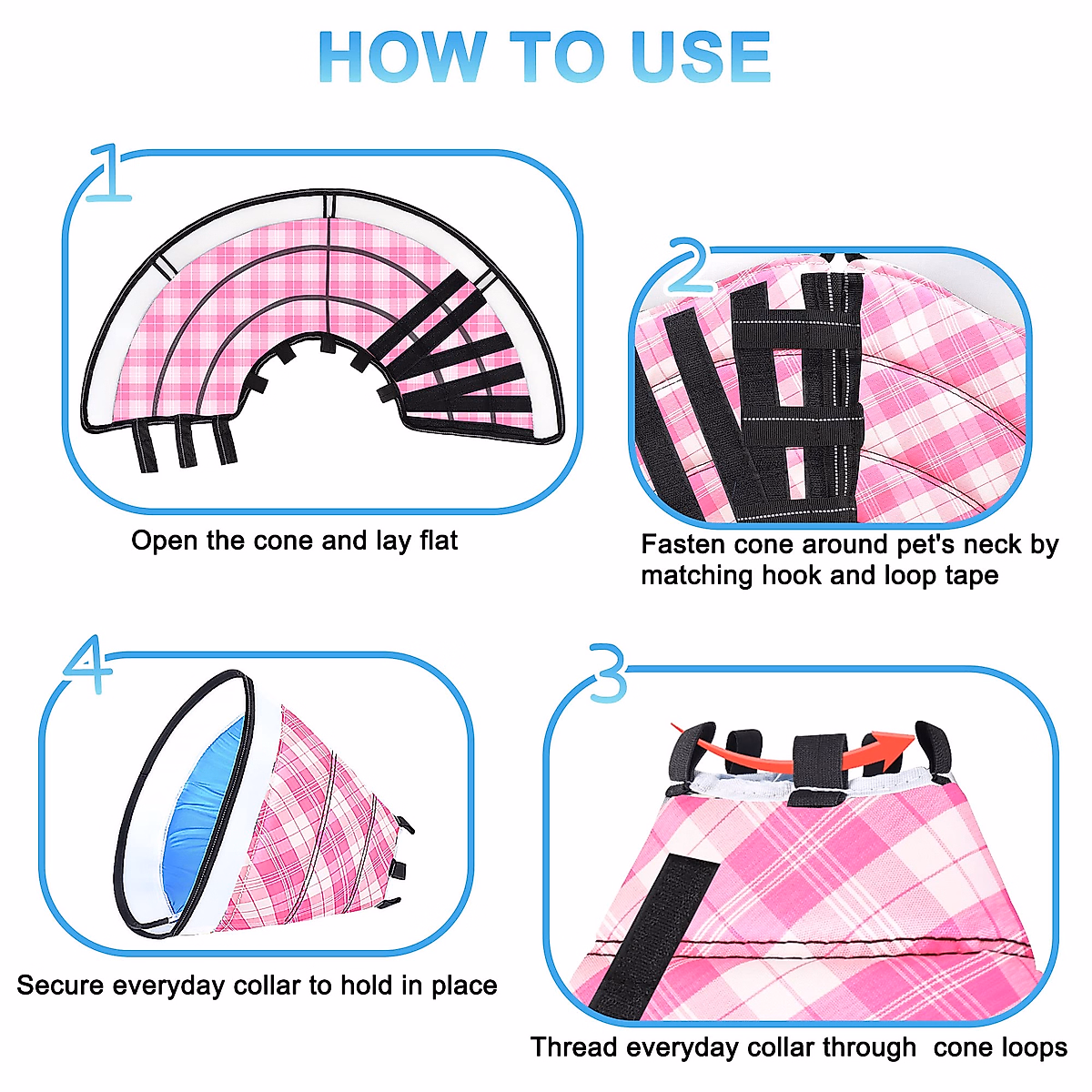 HOW TO USE

1

Open the cone and lay flat

2

Fasten cone around pet's neck by matching hook and loop tape

4

Secure everyday collar to hold in place

3

Thread everyday collar through  cone loops