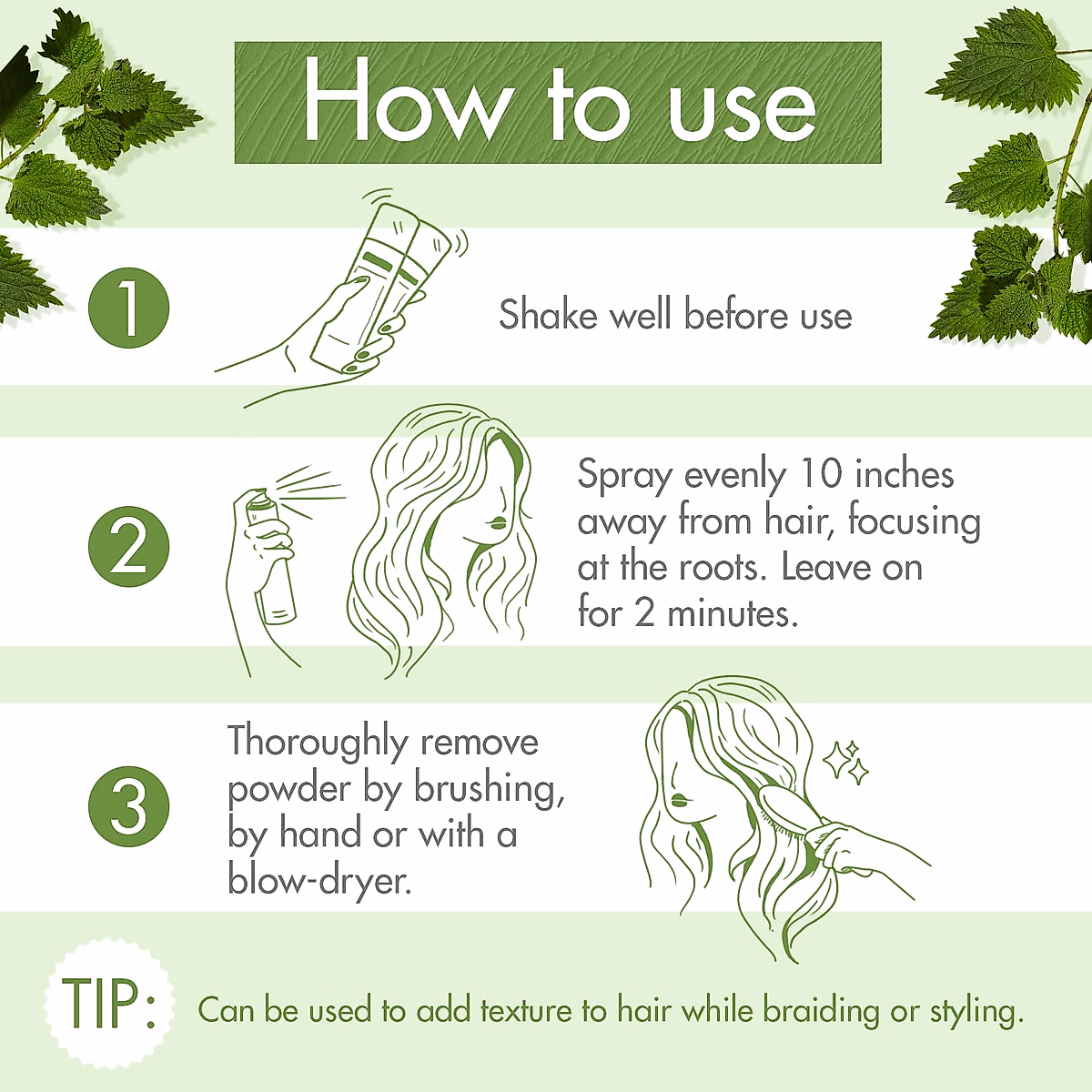 How to use

1

Shake well before use

2

Spray evenly 10 inches away from hair, focusing at the roots. Leave on for 2 minutes.

3

Thoroughly remove powder by brushing, by hand or with a blow-dryer.

TIP: Can be used to add texture to hair while braiding or styling.