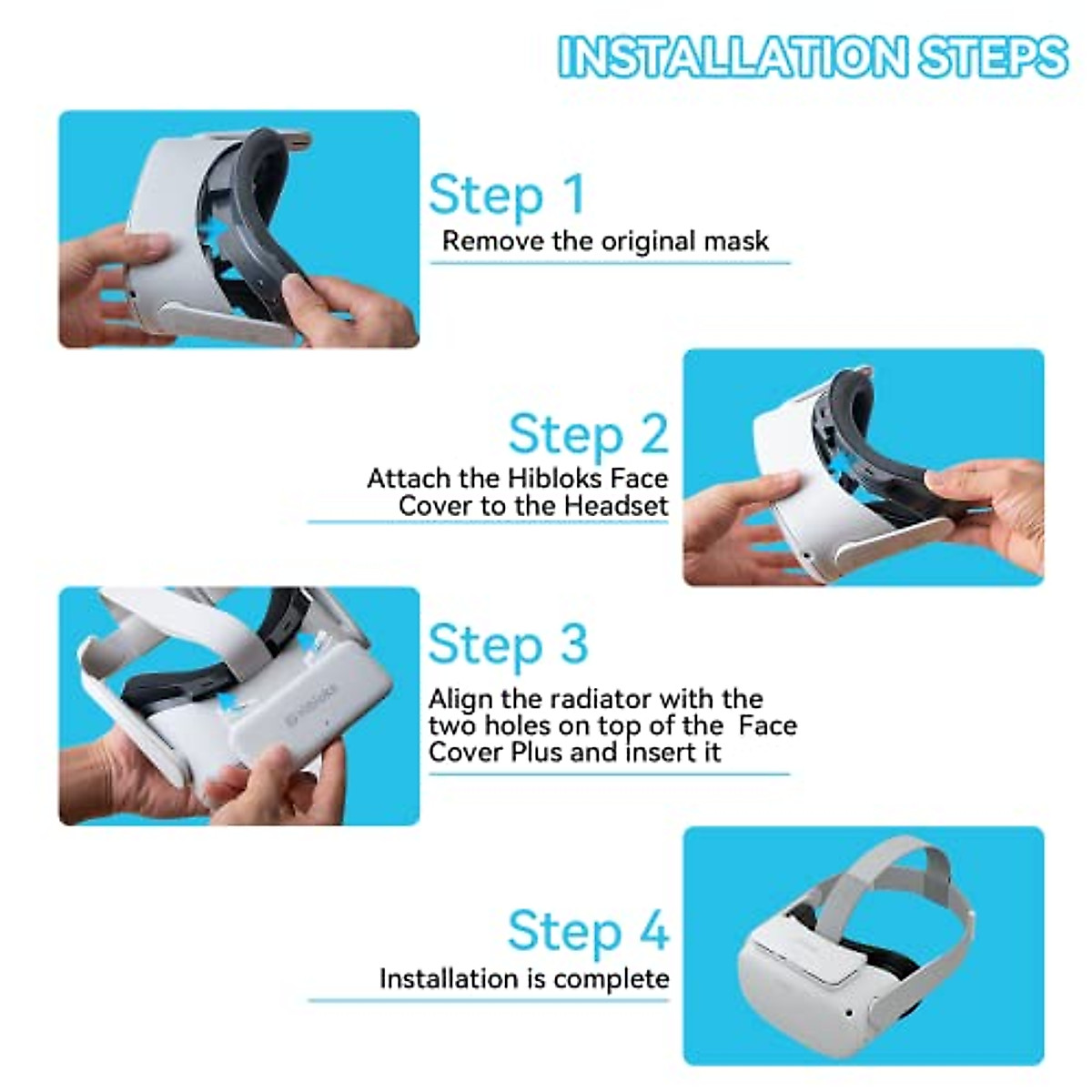 INSTALLATION STEPS

Step 1
Remove the original mask

Step 2
Attach the Hibloks Face Cover to the Headset

Hibloks

Step 3
Align the radiator with the two holes on top of the Face Cover Plus and insert it

Step 4
Installation is complete