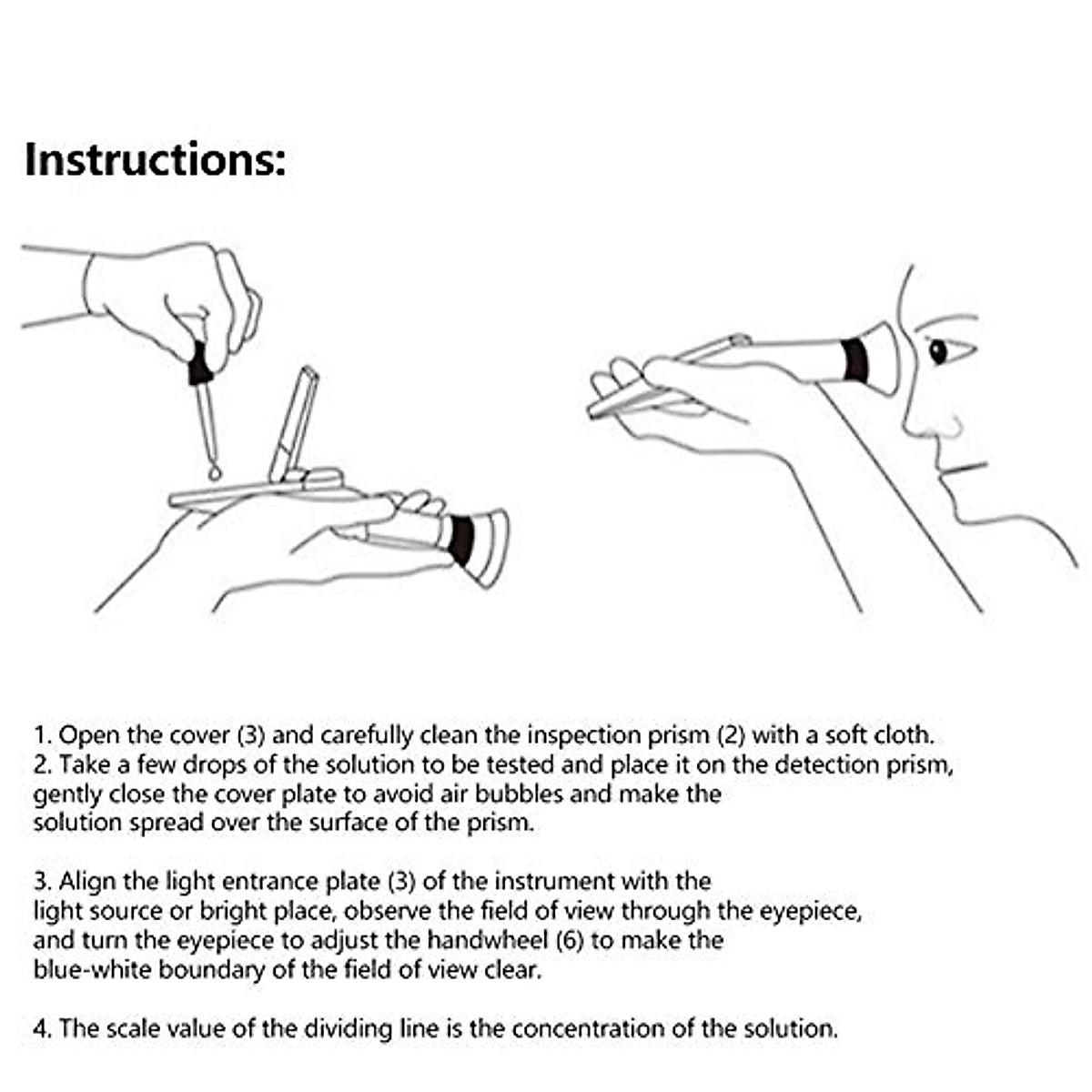 Instructions:

1. Open the cover (3) and carefully clean the inspection prism (2) with a soft cloth.
2. Take a few drops of the solution to be tested and place it on the detection prism, gently close the cover plate to avoid air bubbles and make the solution spread over the surface of the prism.

3. Align the light entrance plate (3) of the instrument with the light source or bright place, observe the field of view through the eyepiece, and turn the eyepiece to adjust the handwheel (6) to make the blue-white boundary of the field of view clear.

4. The scale value of the dividing line is the concentration of the solution.