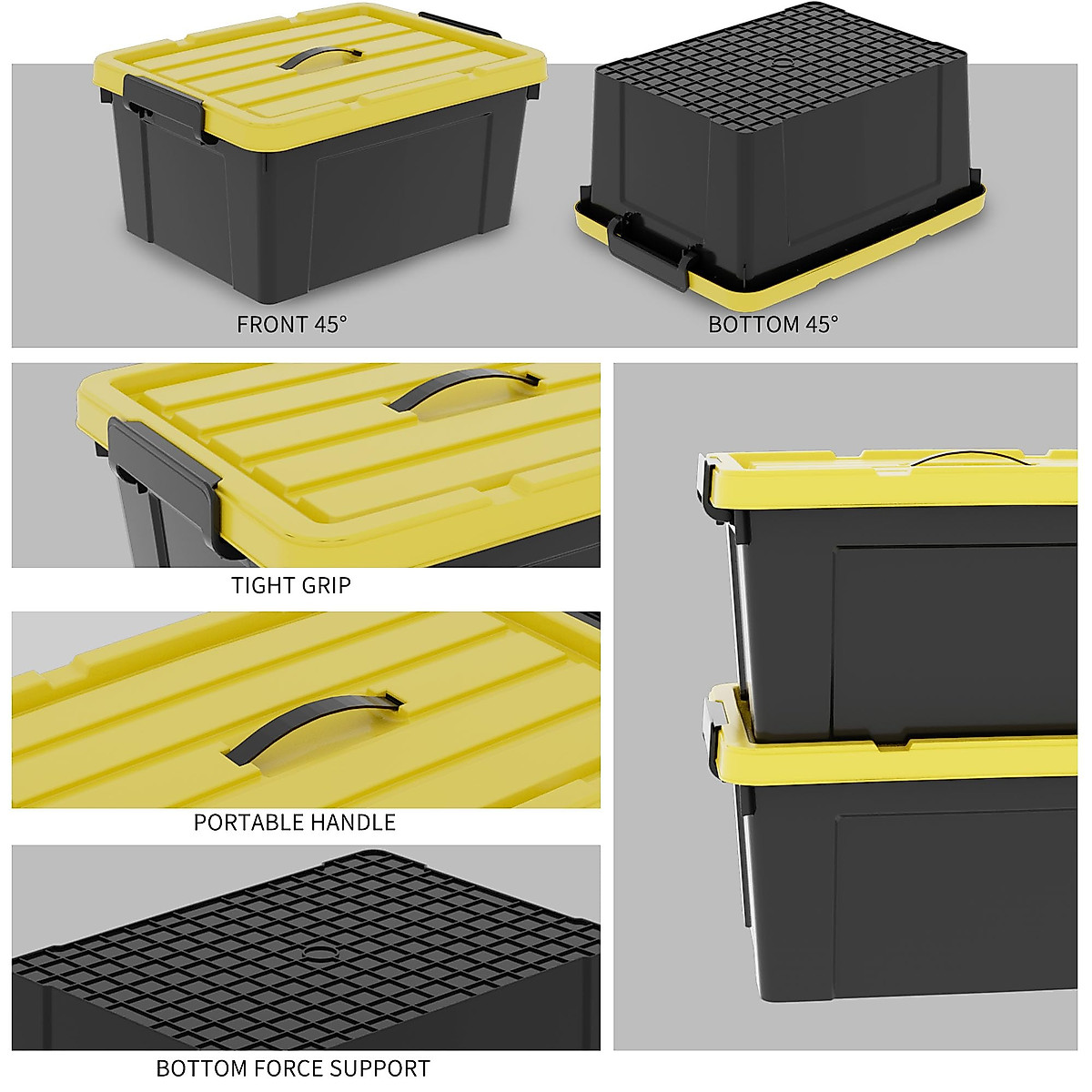 FRONT 45°

BOTTOM 45°

TIGHT GRIP

PORTABLE HANDLE

BOTTOM FORCE SUPPORT