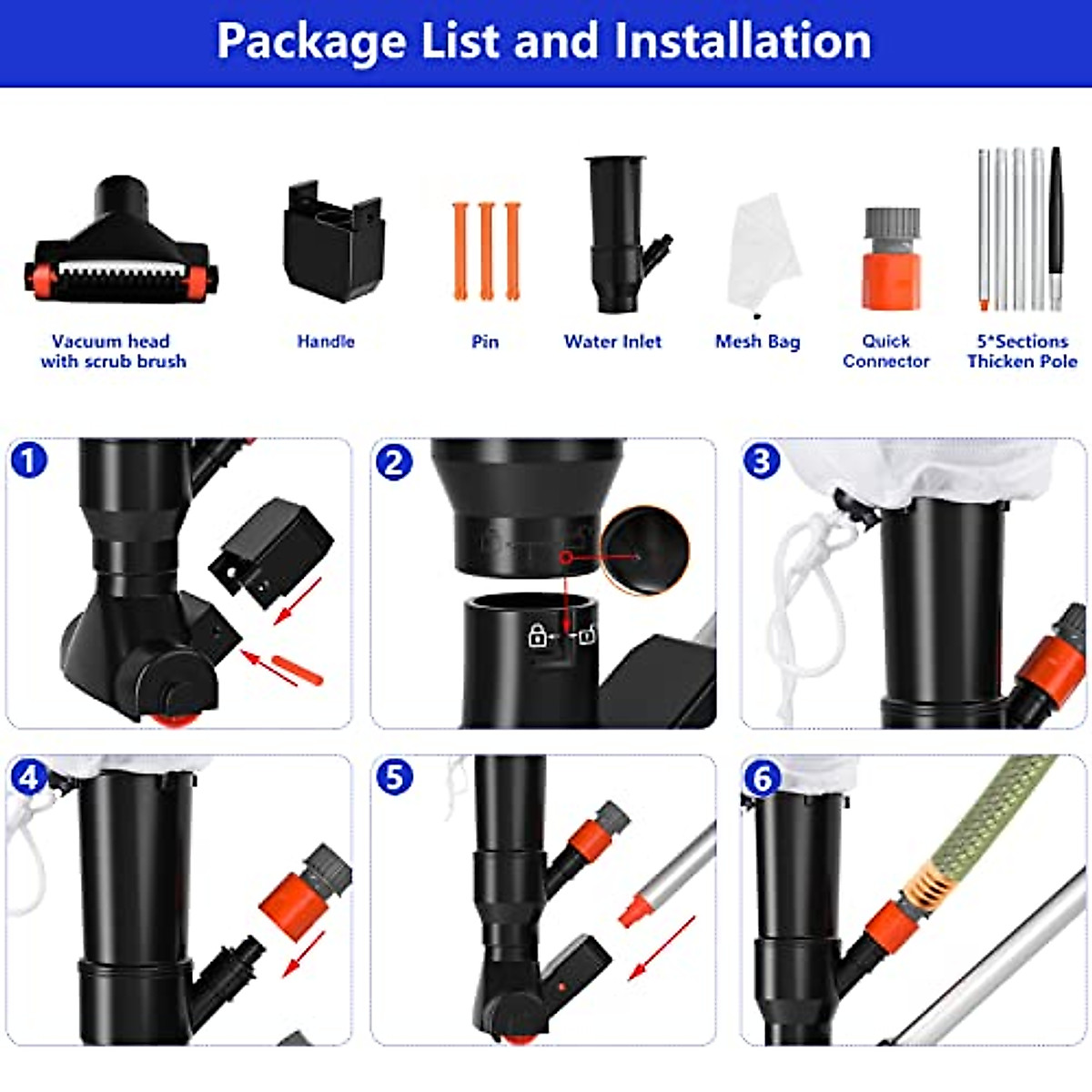 Package List and Installation

Vacuum head with scrub brush

Handle

Pin

Water Inlet

Mesh Bag

Quick Connector

5*Sections Thicken Pole

1

2

3

4

5

6