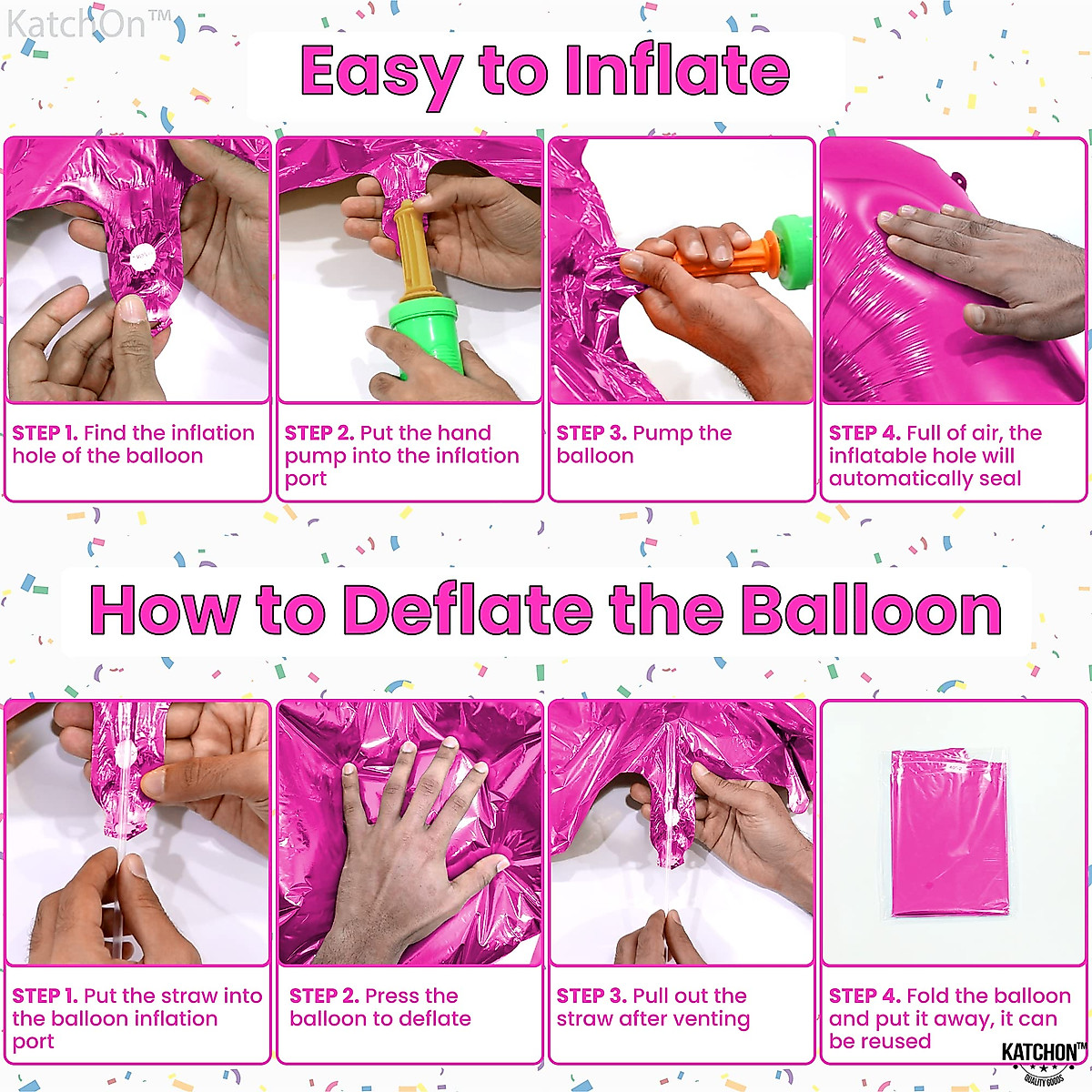 KatchOn™

Easy to Inflate

STEP 1. Find the inflation hole of the balloon

STEP 2. Put the hand pump into the inflation port

STEP 3. Pump the balloon

STEP 4. Full of air, the inflatable hole will automatically seal

How to Deflate the Balloon

STEP 1. Put the straw into the balloon inflation port

STEP 2. Press the balloon to deflate

STEP 3. Pull out the straw after venting

STEP 4. Fold the balloon and put it away, it can be reused

KATCHON™
QUALITY GOODS