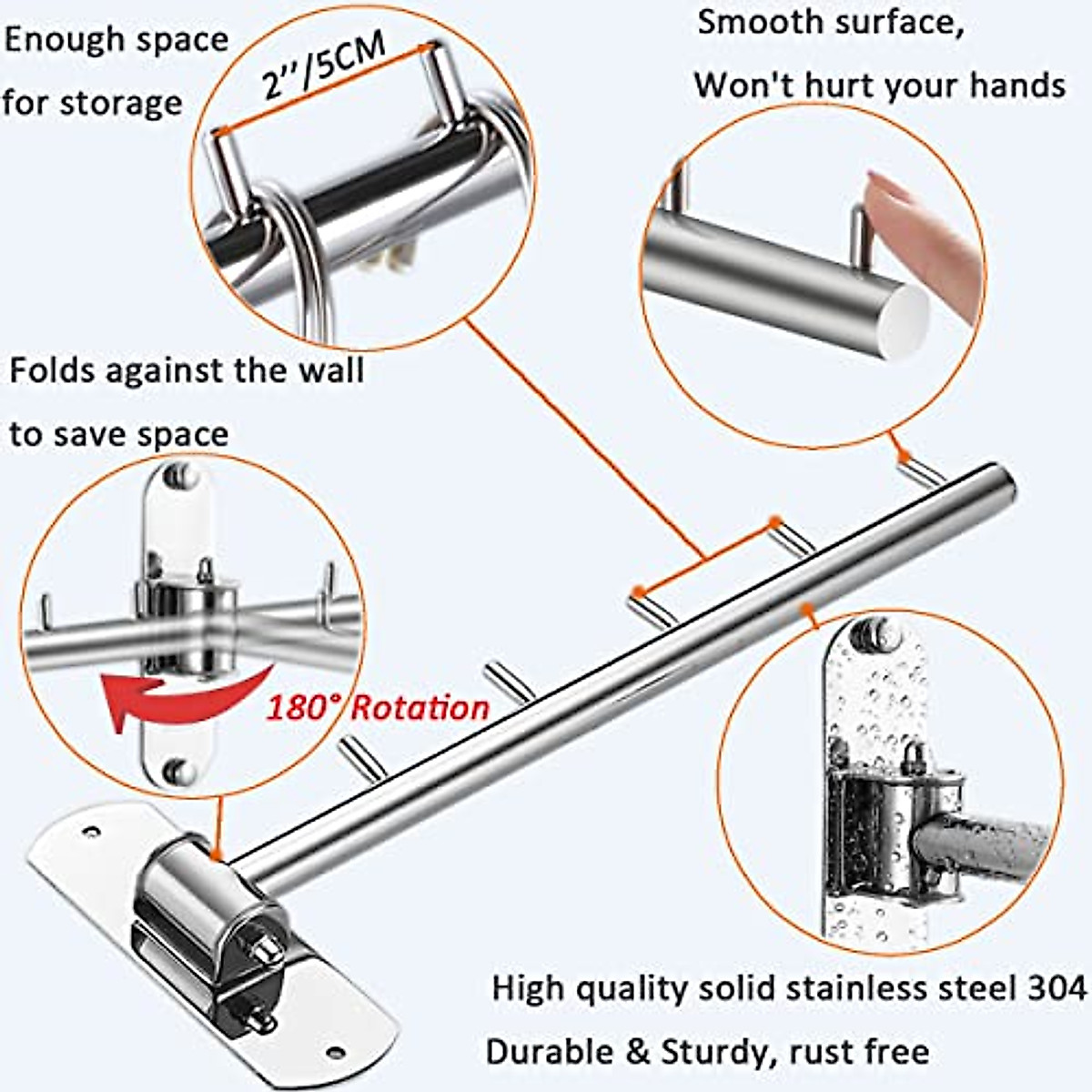 Enough space for storage

2''/5CM

Smooth surface, Won't hurt your hands

Folds against the wall to save space

180° Rotation

High quality solid stainless steel 304

Durable & Sturdy, rust free