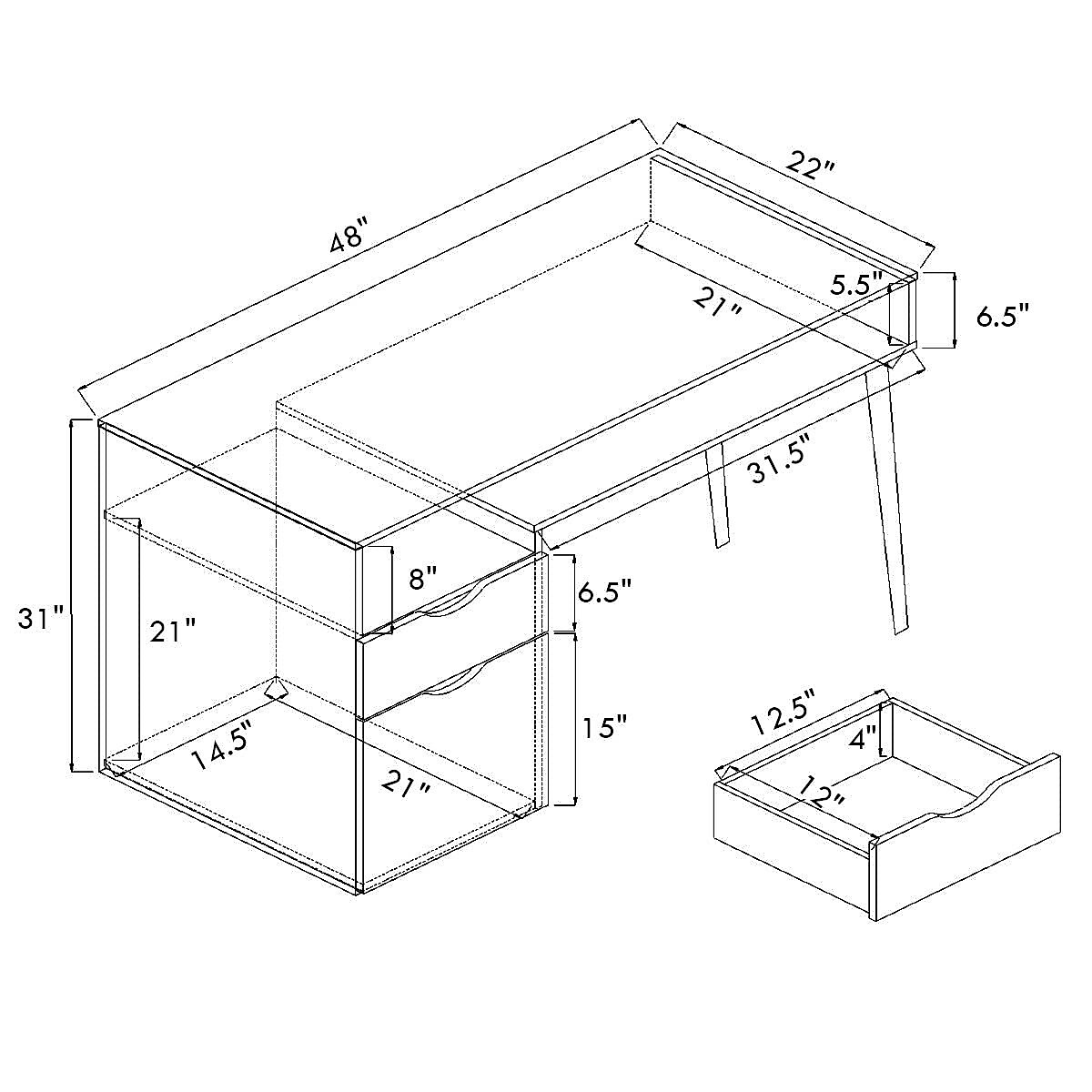 48"
22"
21"
5.5"
6.5"
31.5"
31"
21"
8"
6.5"
15"
14.5"
21"
12.5"
4"
12"