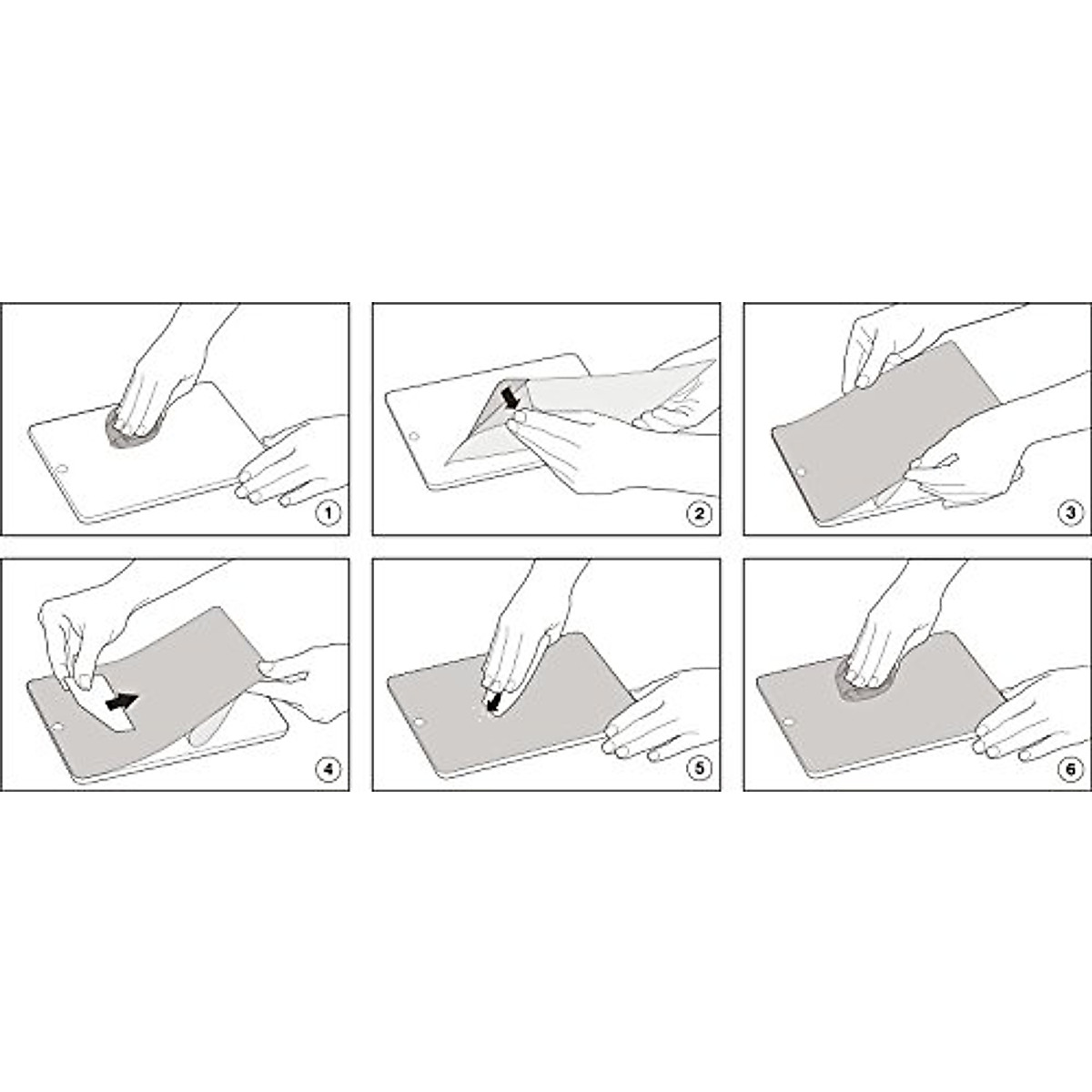 1

2

3

4

5

6