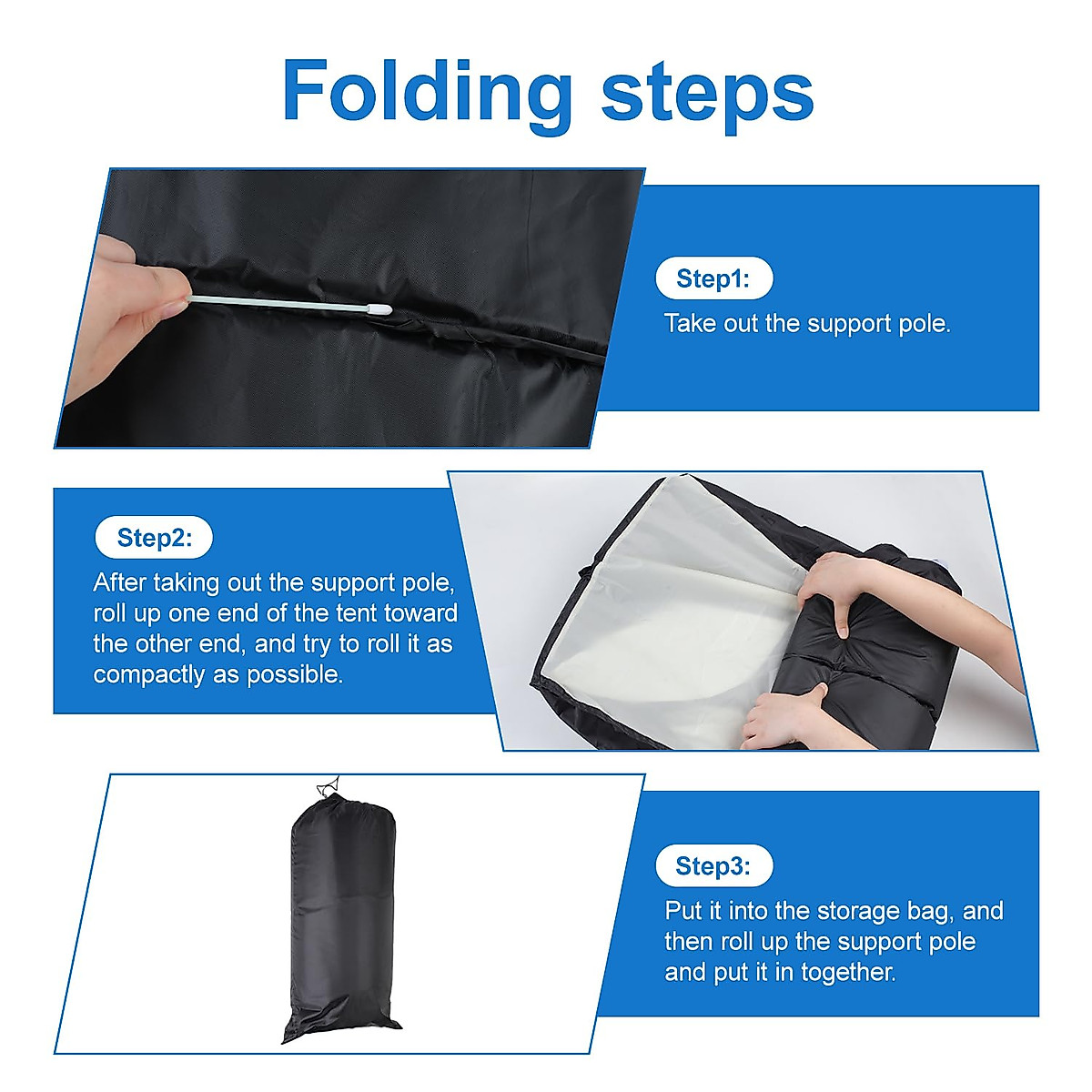 Folding steps

Step1:
Take out the support pole.

Step2:
After taking out the support pole, roll up one end of the tent toward the other end, and try to roll it as compactly as possible.

Step3:
Put it into the storage bag, and then roll up the support pole and put it in together.