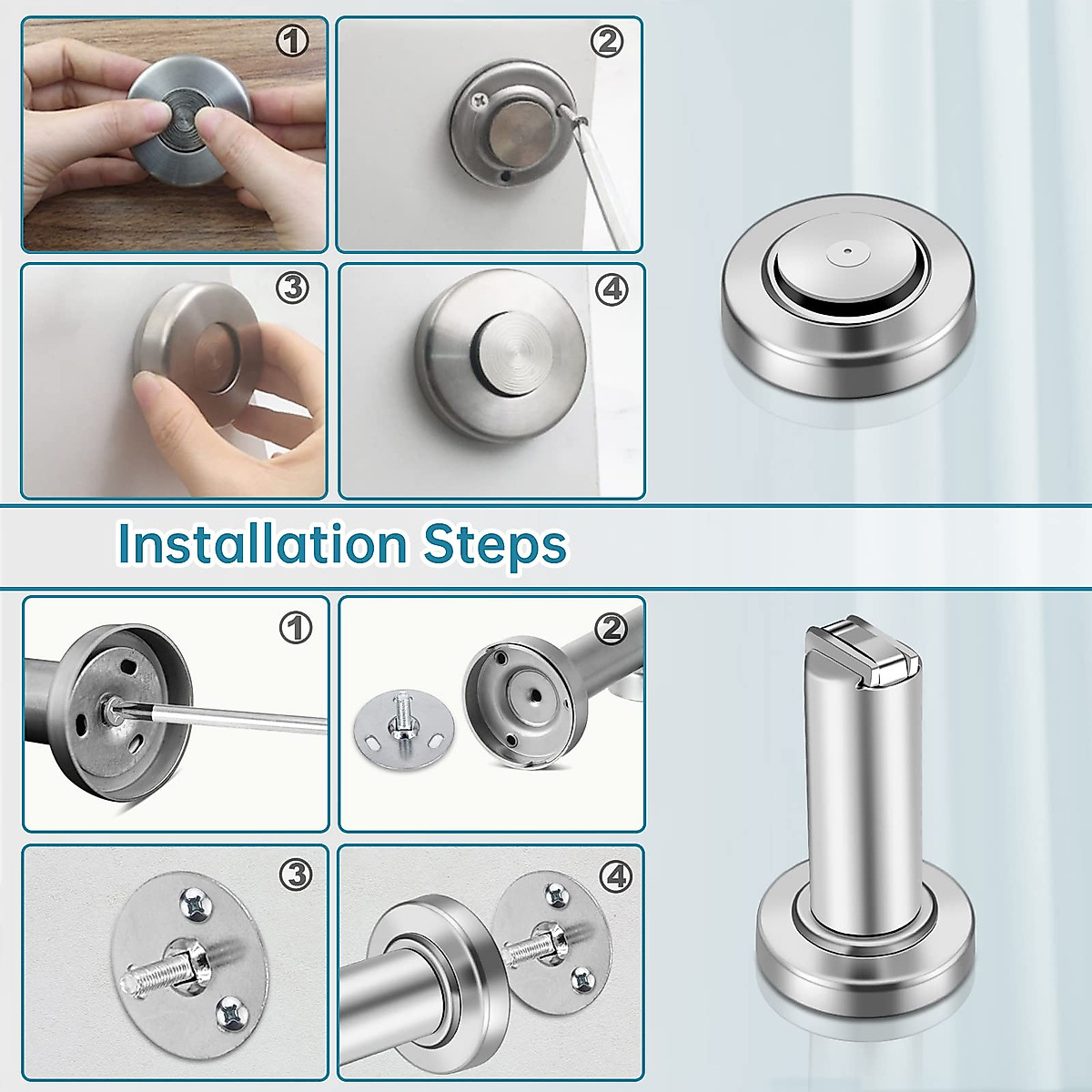 ①
②
③
④
Installation Steps
①
②
③
④