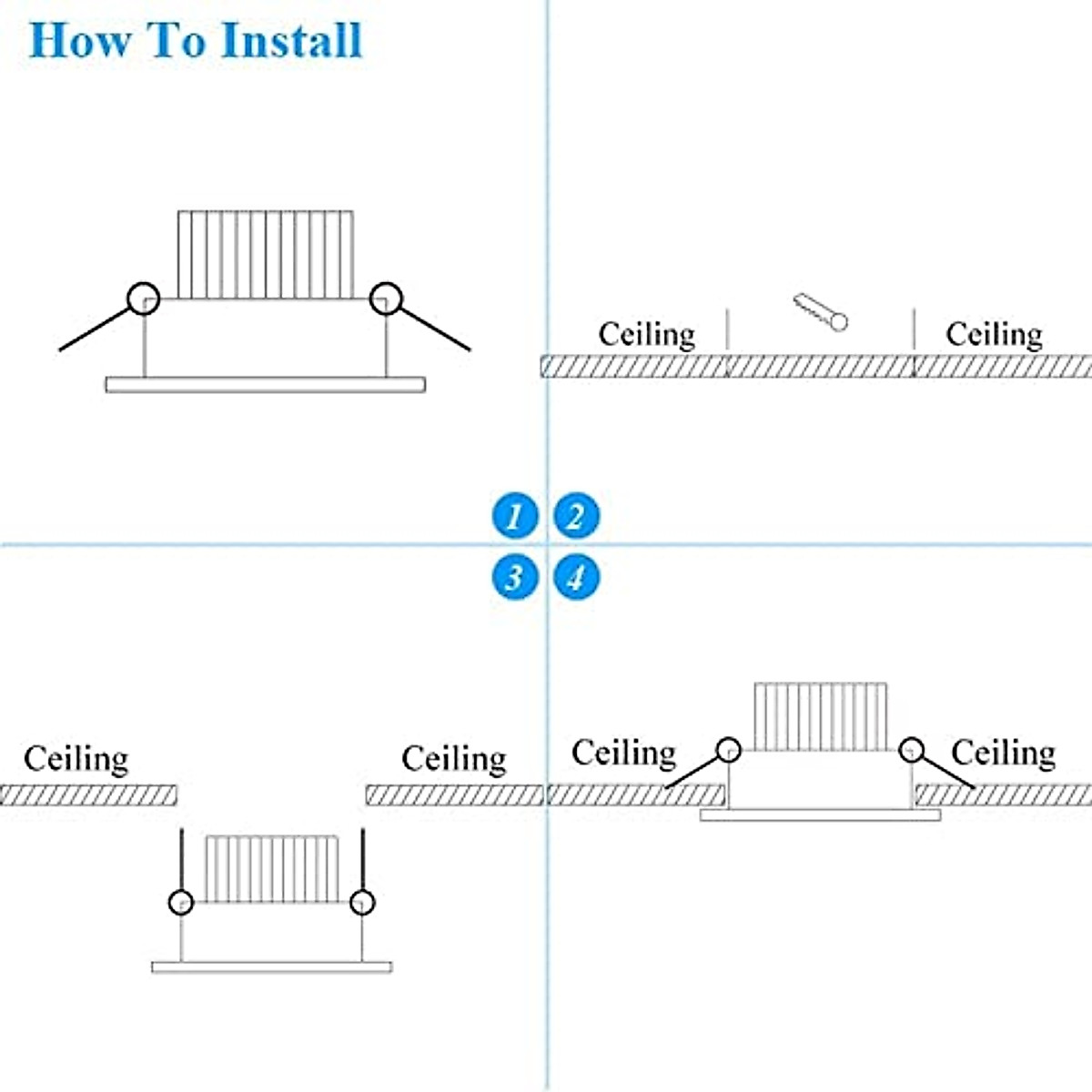 How To Install

Ceiling
Ceiling

1
2
3
4

Ceiling
Ceiling

Ceiling
Ceiling