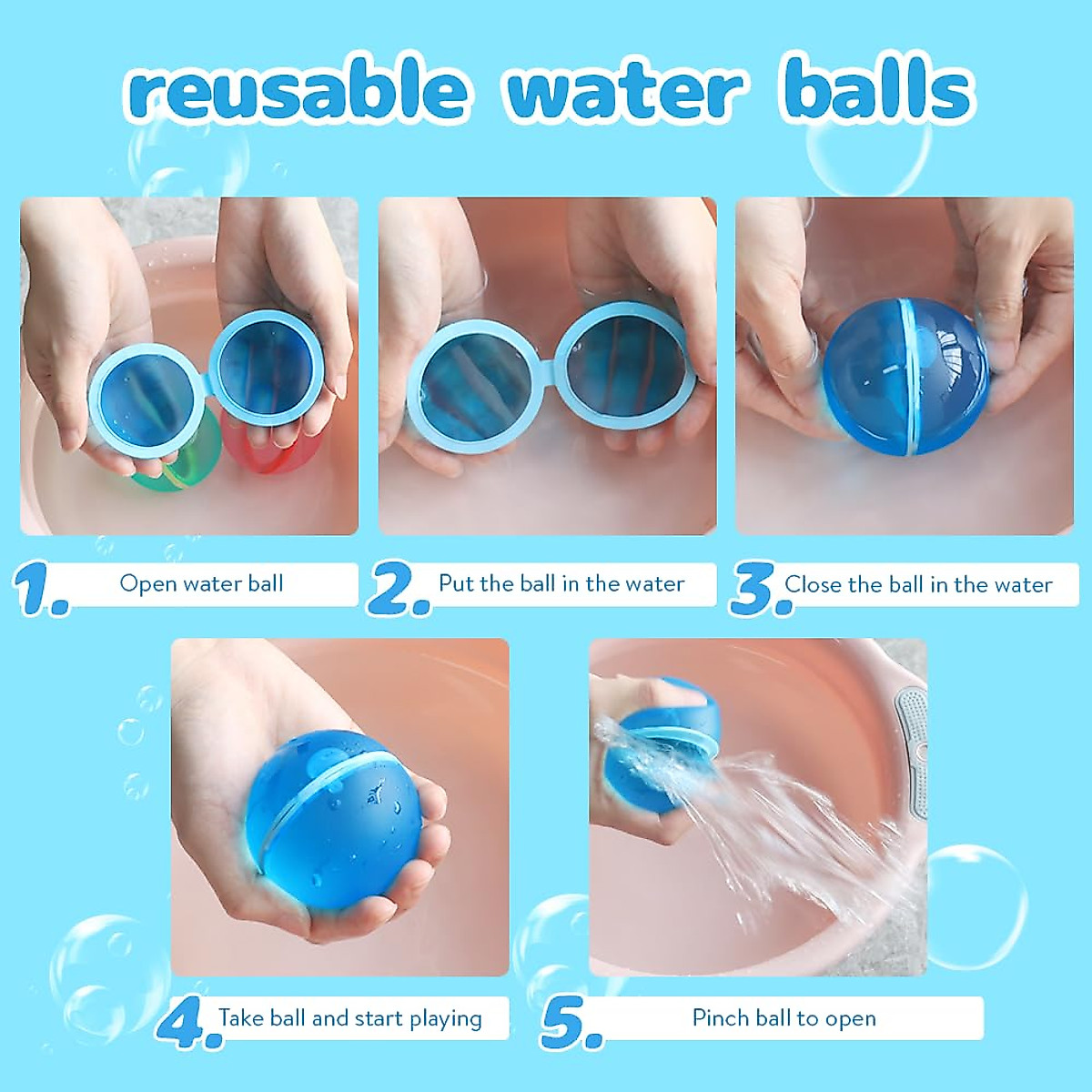 reusable water balls

1. Open water ball

2. Put the ball in the water

3. Close the ball in the water

4. Take ball and start playing

5. Pinch ball to open