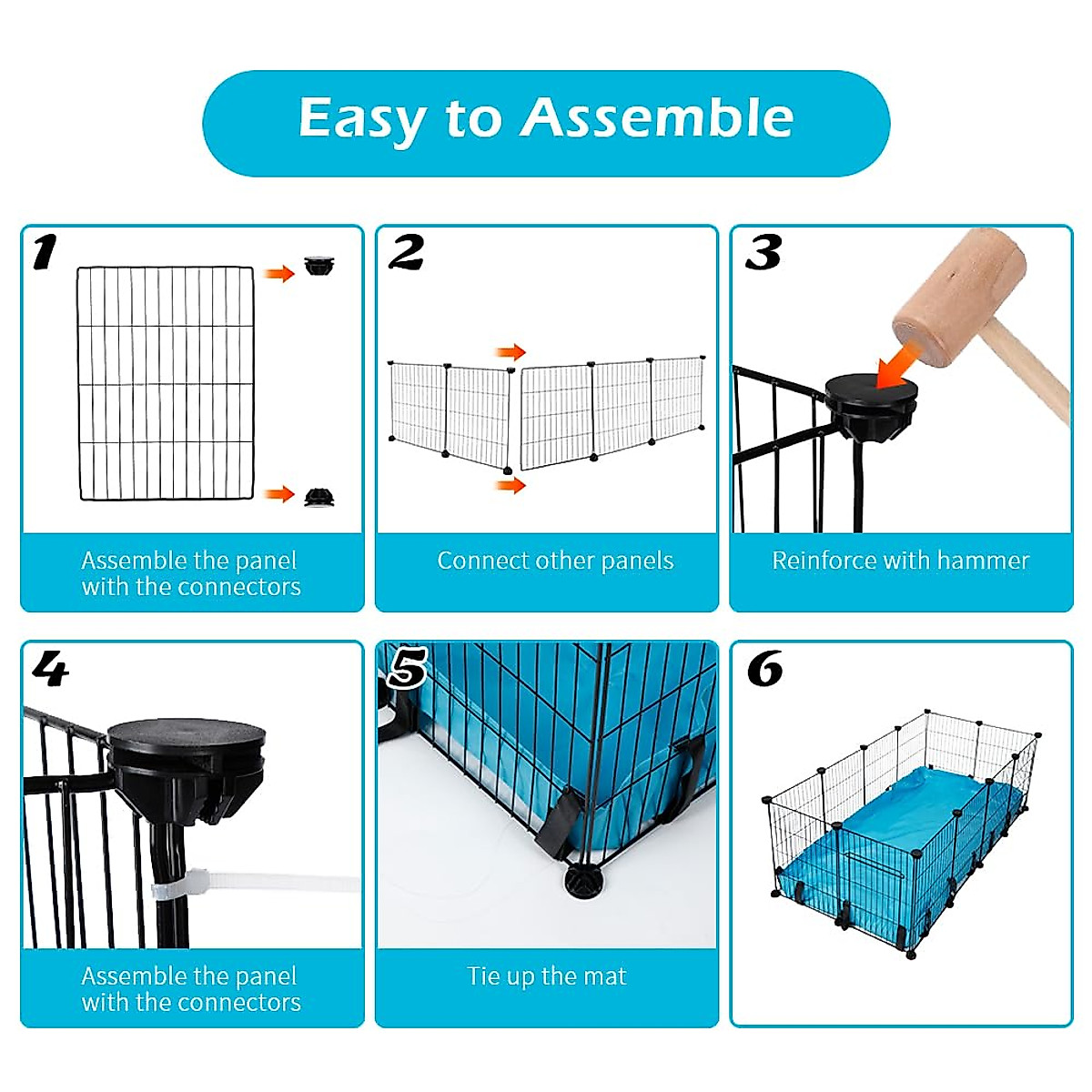 Easy to Assemble

1

Assemble the panel with the connectors

2

Connect other panels

3

Reinforce with hammer

4

Assemble the panel with the connectors

5

Tie up the mat

6