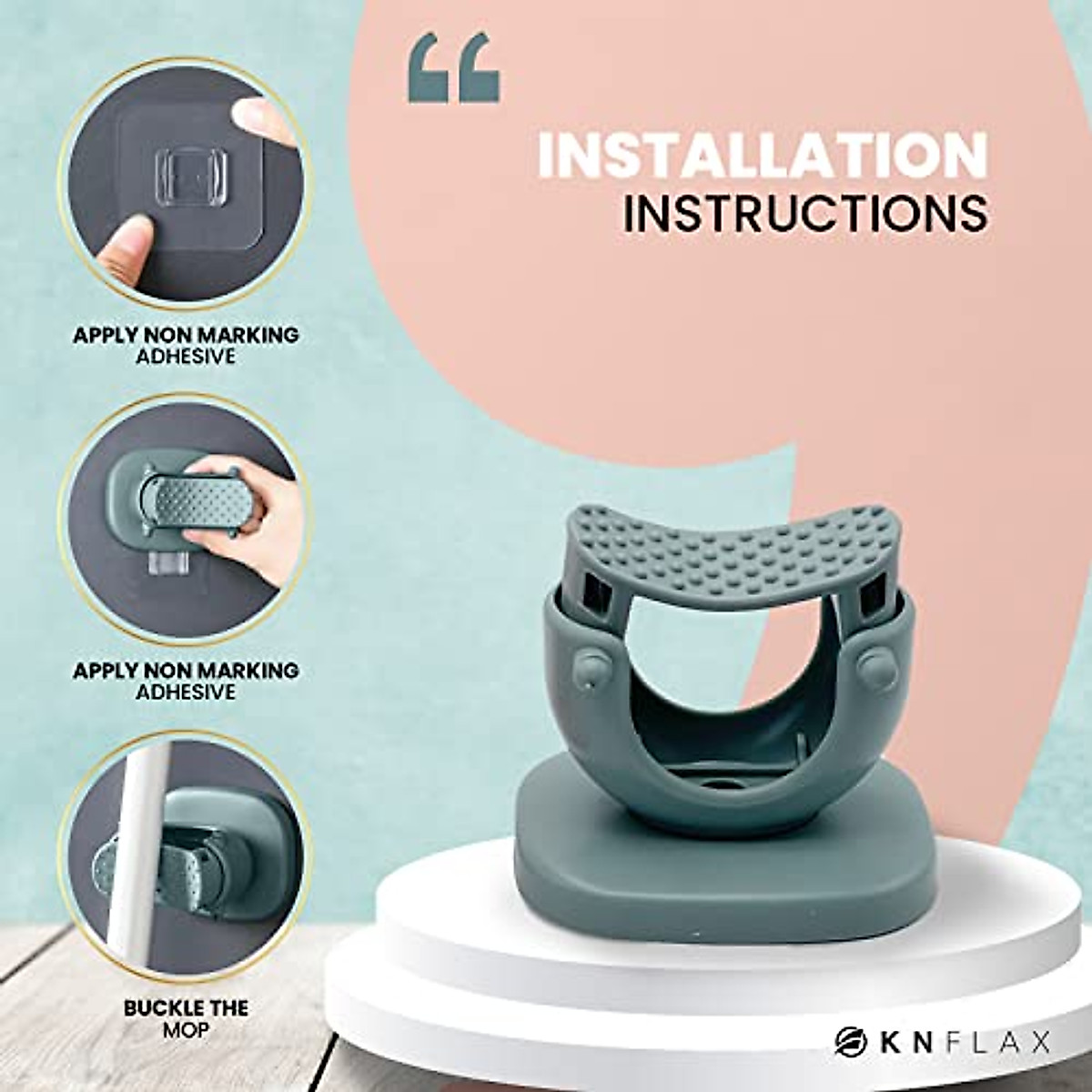 “

INSTALLATION
INSTRUCTIONS

APPLY NON MARKING
ADHESIVE

APPLY NON MARKING
ADHESIVE

BUCKLE THE
MOP

KNFLAX