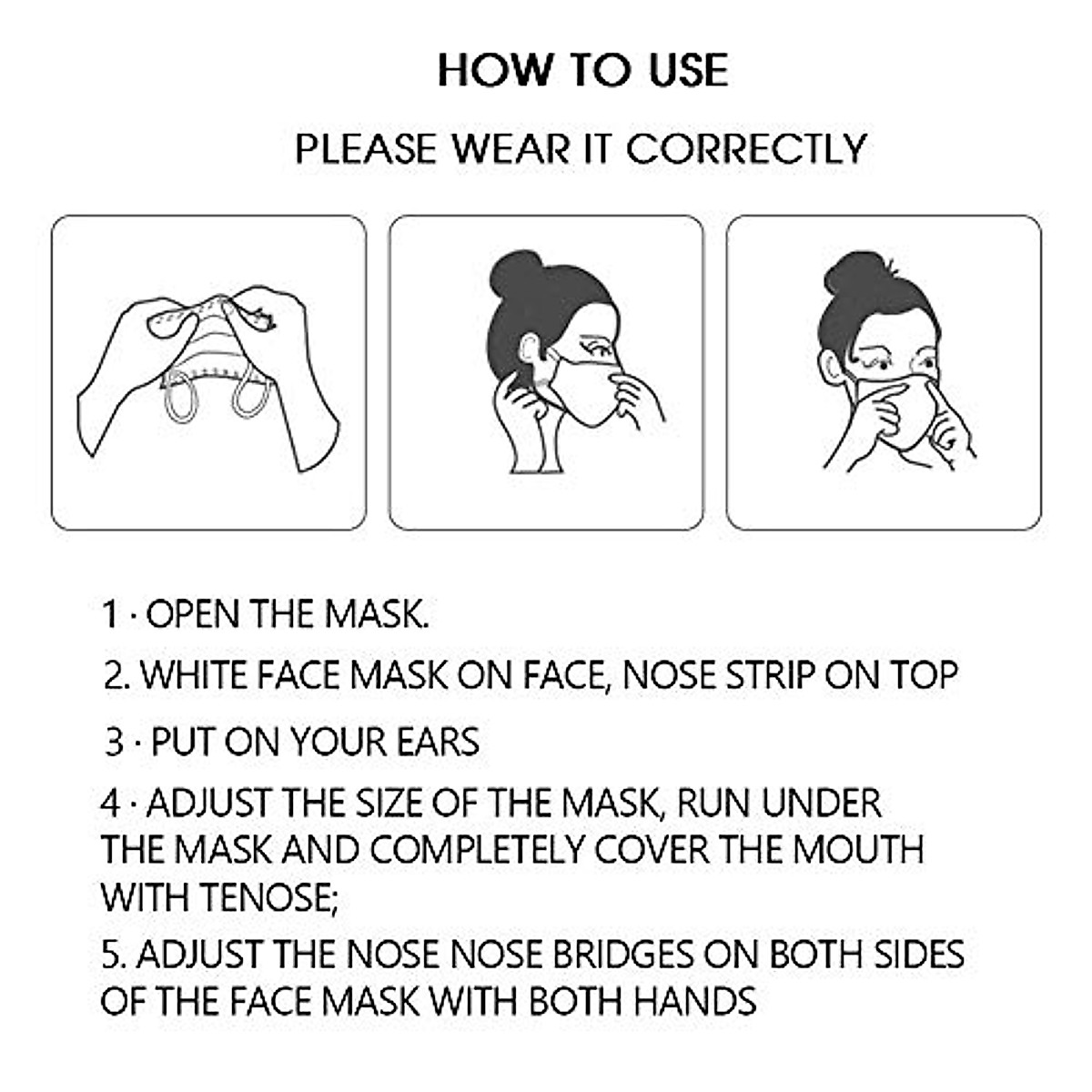 HOW TO USE

PLEASE WEAR IT CORRECTLY

1 · OPEN THE MASK.

2. WHITE FACE MASK ON FACE, NOSE STRIP ON TOP

3 · PUT ON YOUR EARS

4 · ADJUST THE SIZE OF THE MASK, RUN UNDER THE MASK AND COMPLETELY COVER THE MOUTH WITH TENOSE;

5. ADJUST THE NOSE NOSE BRIDGES ON BOTH SIDES OF THE FACE MASK WITH BOTH HANDS