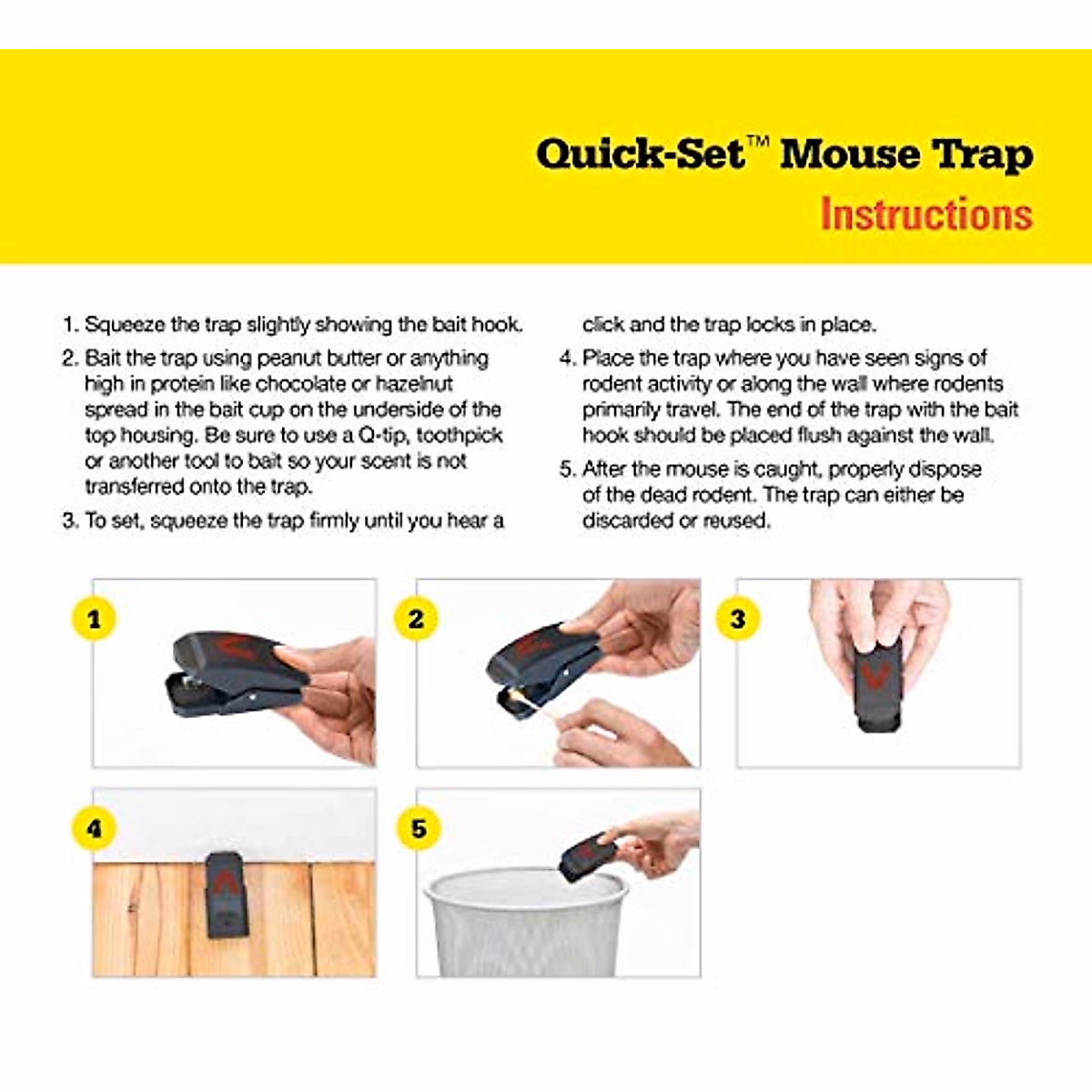 Quick-Set™ Mouse Trap
Instructions

1. Squeeze the trap slightly showing the bait hook.
2. Bait the trap using peanut butter or anything high in protein like chocolate or hazelnut spread in the bait cup on the underside of the top housing. Be sure to use a Q-tip, toothpick or another tool to bait so your scent is not transferred onto the trap.
3. To set, squeeze the trap firmly until you hear a click and the trap locks in place.
4. Place the trap where you have seen signs of rodent activity or along the wall where rodents primarily travel. The end of the trap with the bait hook should be placed flush against the wall.
5. After the mouse is caught, properly dispose of the dead rodent. The trap can either be discarded or reused.

1

2

3

4

5