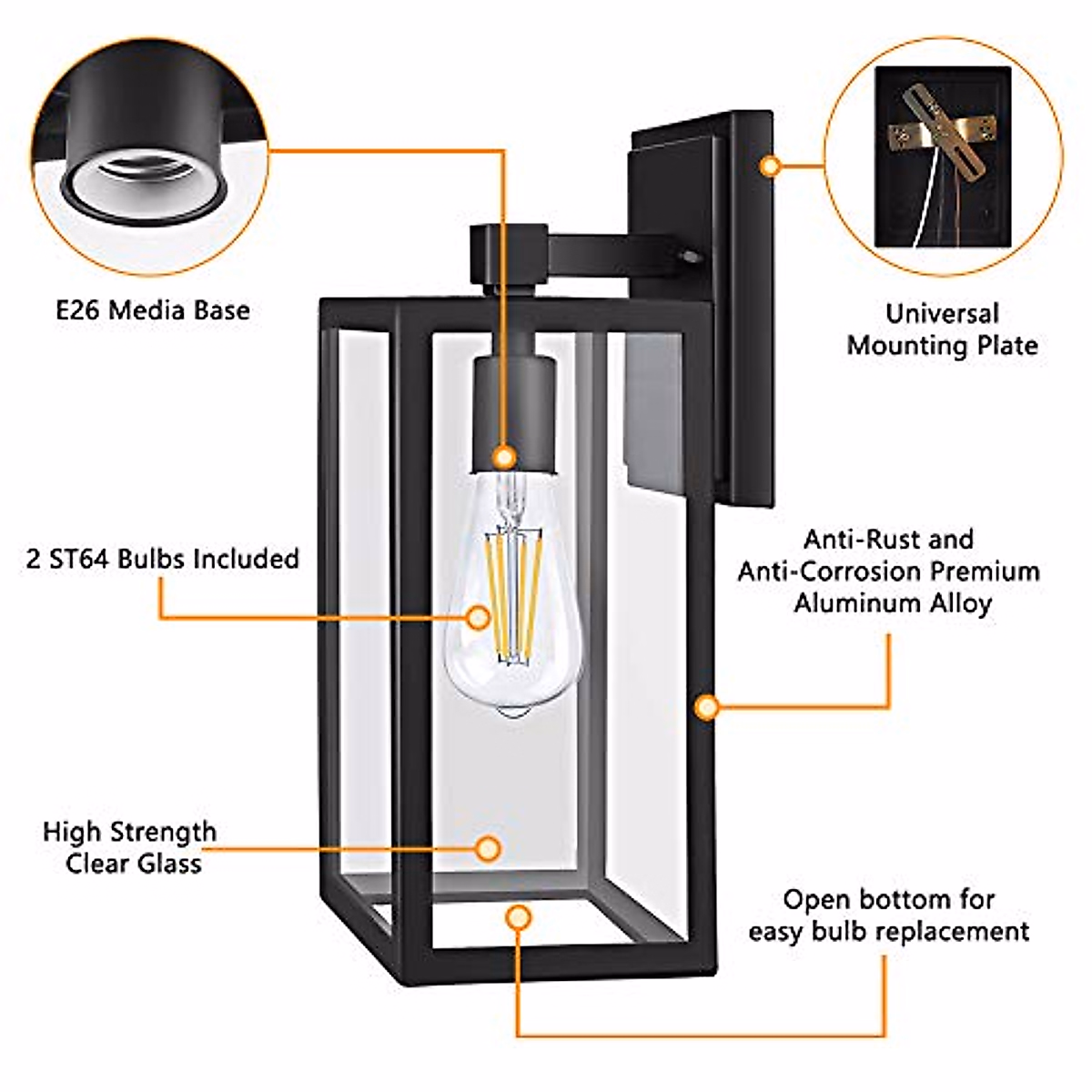 E26 Media Base

Universal Mounting Plate

2 ST64 Bulbs Included

Anti-Rust and Anti-Corrosion Premium Aluminum Alloy

High Strength Clear Glass

Open bottom for easy bulb replacement