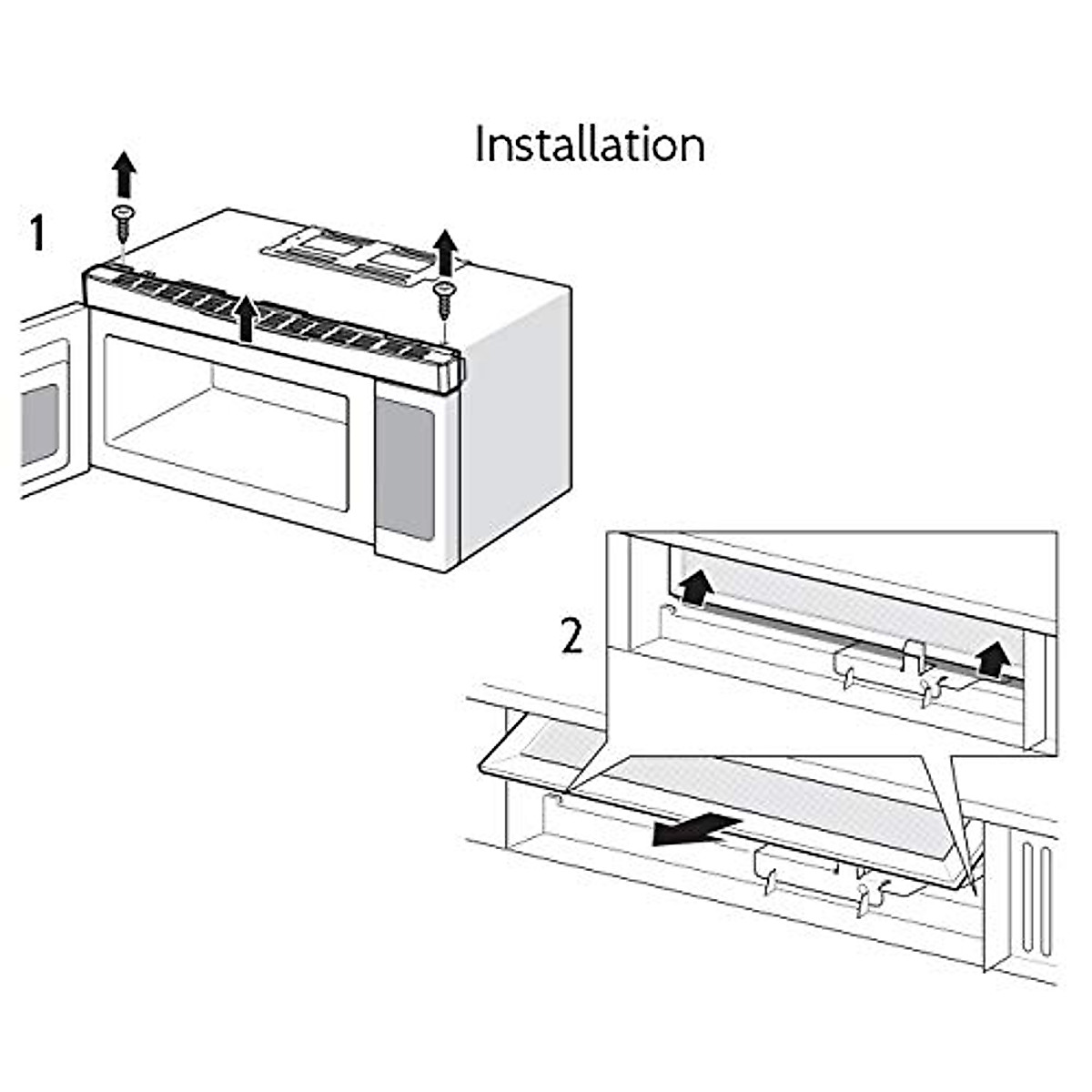 Installation

1

2