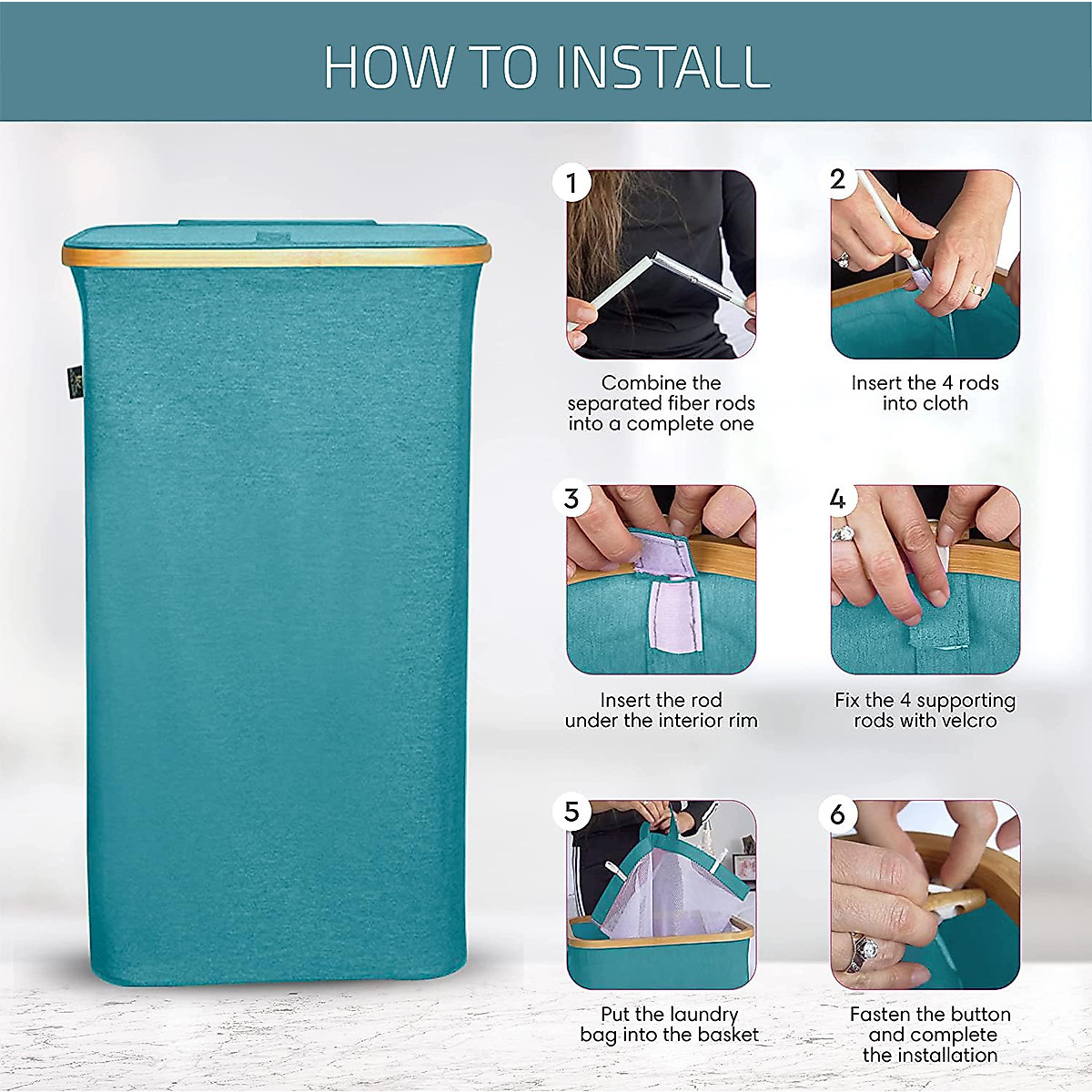 HOW TO INSTALL

1
Combine the separated fiber rods into a complete one

2
Insert the 4 rods into cloth

3
Insert the rod under the interior rim

4
Fix the 4 supporting rods with velcro

5
Put the laundry bag into the basket

6
Fasten the button and complete the installation