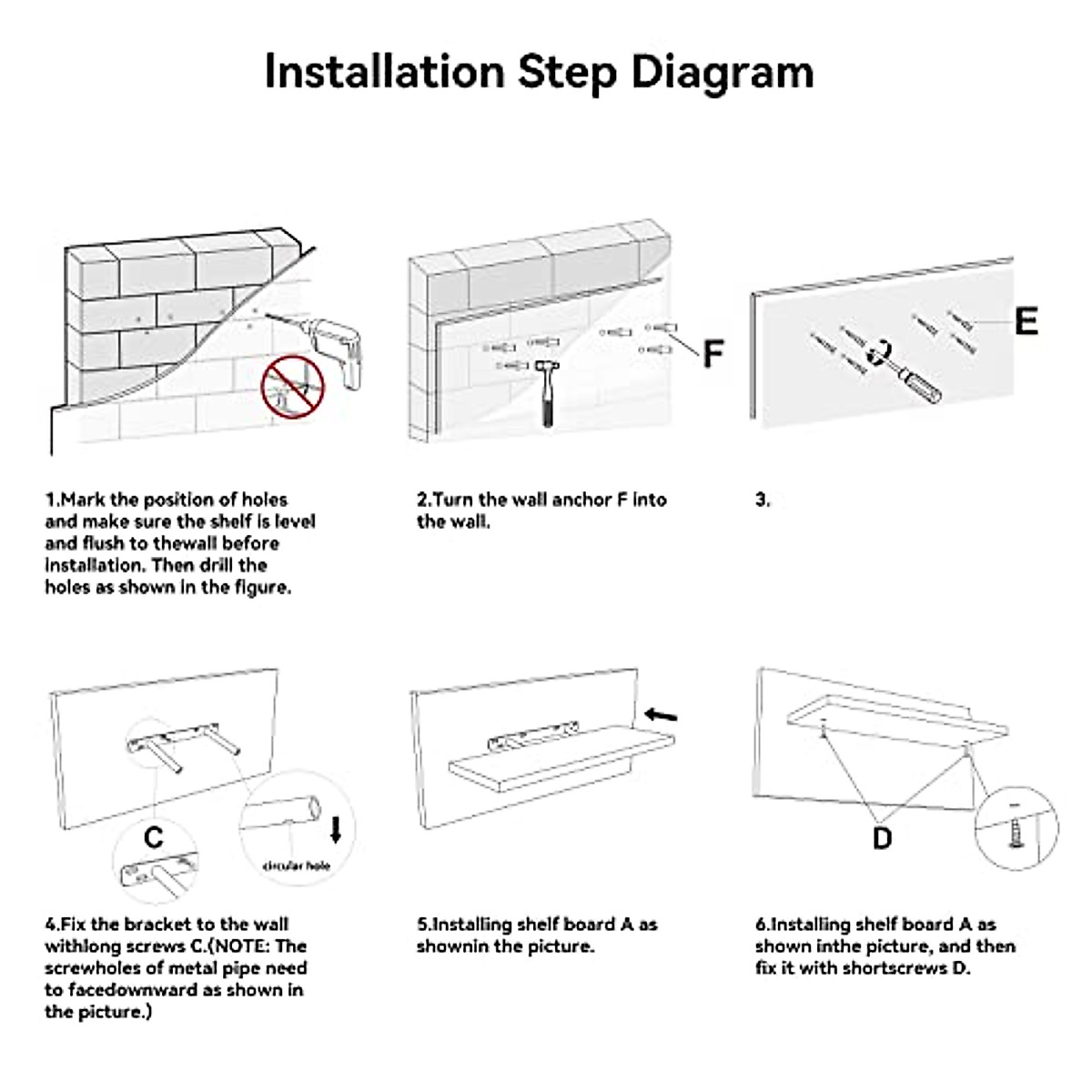 Installation Step Diagram

F

E

1.Mark the position of holes and make sure the shelf is level and flush to thewall before installation. Then drill the holes as shown in the figure.

2.Turn the wall anchor F into the wall.

3.

C

circular hole

D

4.Fix the bracket to the wall withlong screws C.(NOTE: The screwholes of metal pipe need to facedownward as shown in the picture.)

5.Installing shelf board A as shownin the picture.

6.Installing shelf board A as shown inthe picture, and then fix it with shortscrews D.