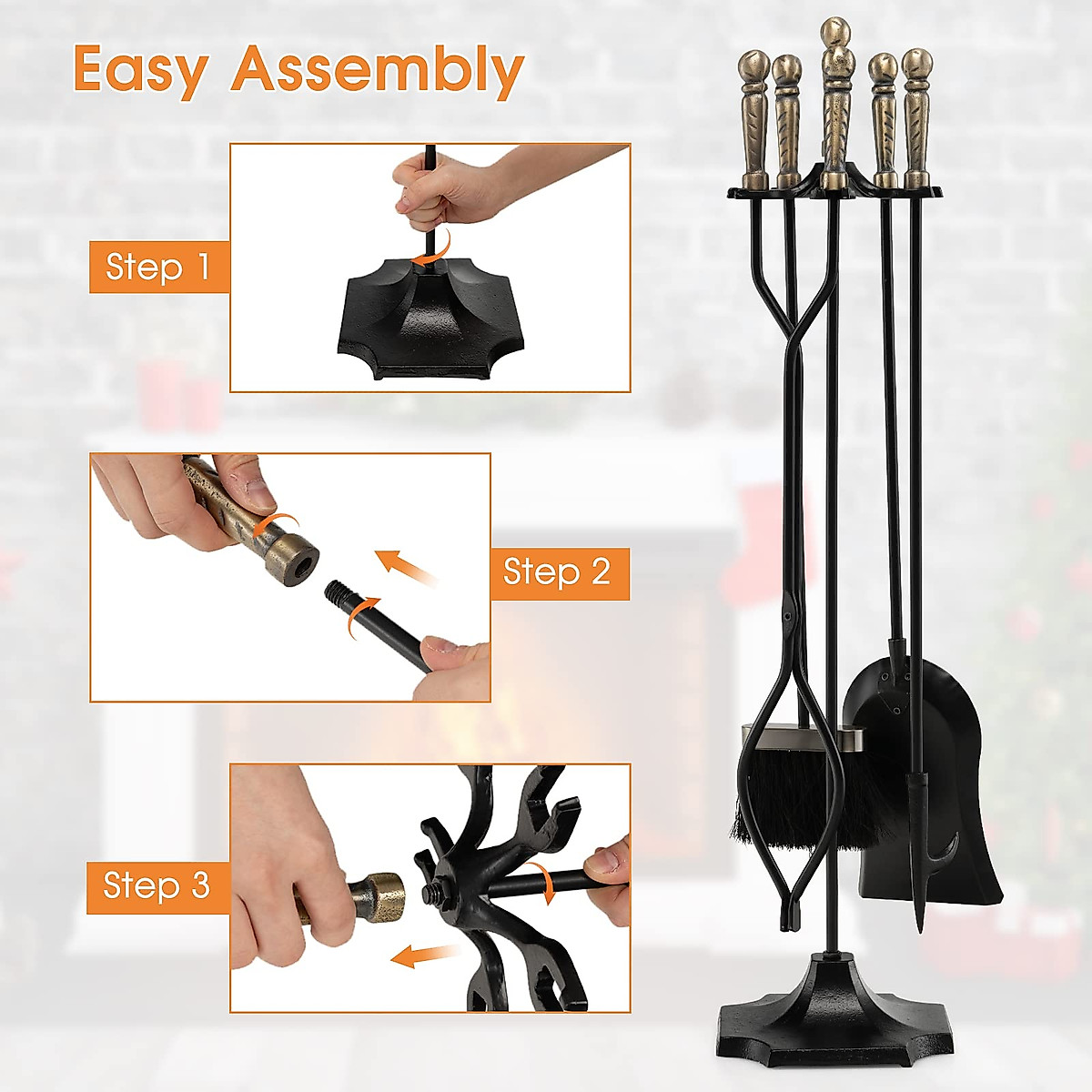 Easy Assembly

Step 1

Step 2

Step 3