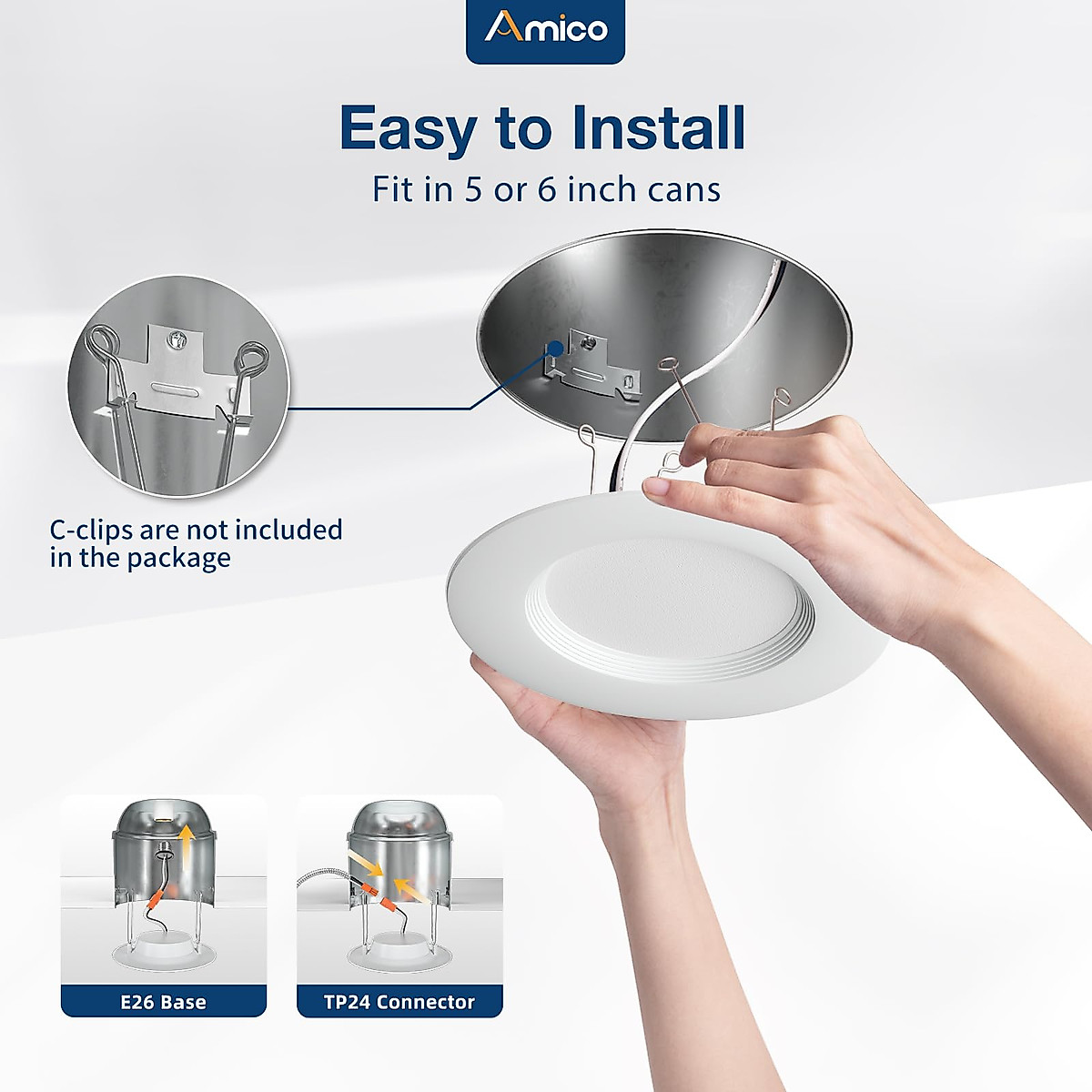 Amico

Easy to Install

Fit in 5 or 6 inch cans

C-clips are not included in the package

E26 Base

TP24 Connector