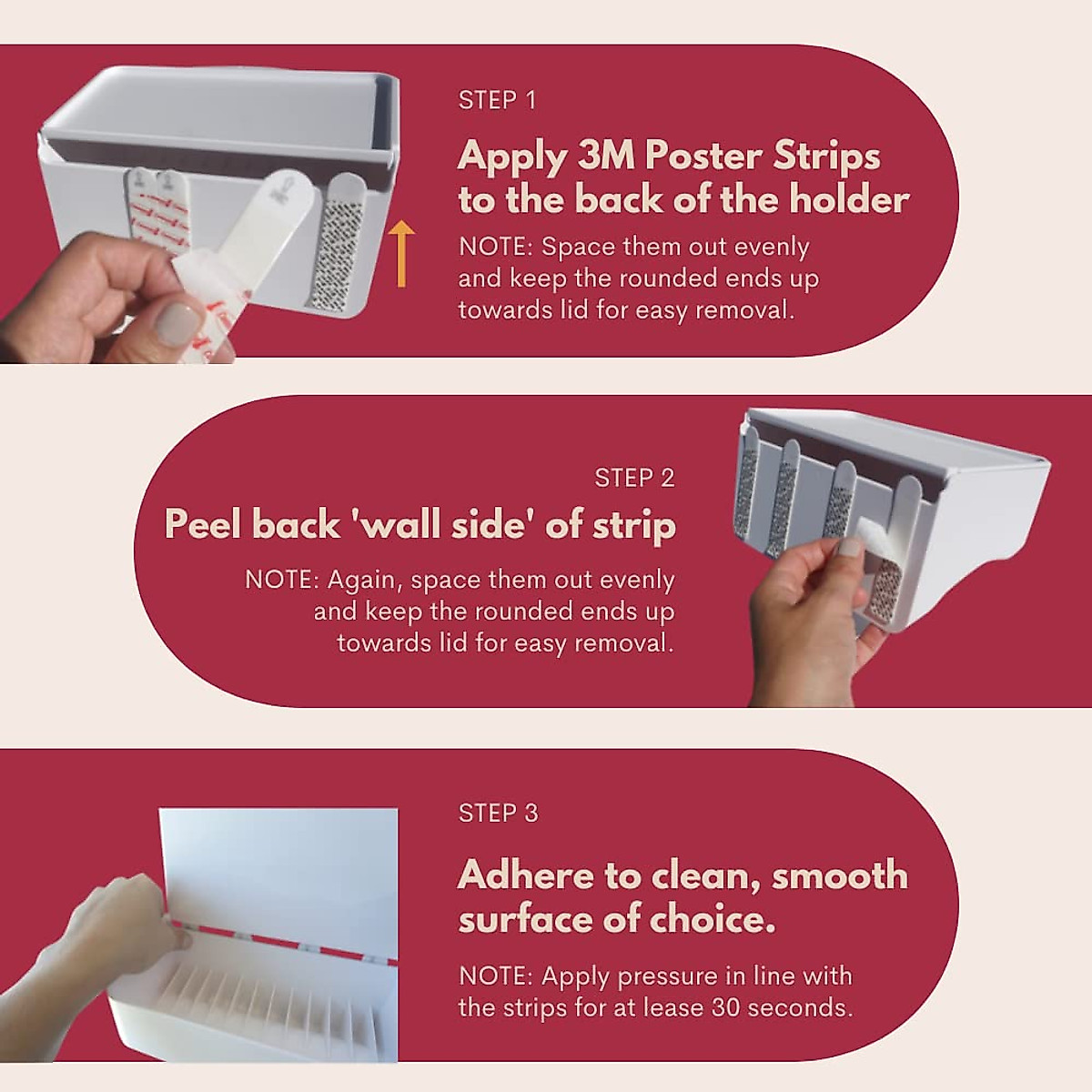 STEP 1

Apply 3M Poster Strips to the back of the holder

NOTE: Space them out evenly and keep the rounded ends up towards lid for easy removal.

STEP 2

Peel back 'wall side' of strip

NOTE: Again, space them out evenly and keep the rounded ends up towards lid for easy removal.

STEP 3

Adhere to clean, smooth surface of choice.

NOTE: Apply pressure in line with the strips for at lease 30 seconds.