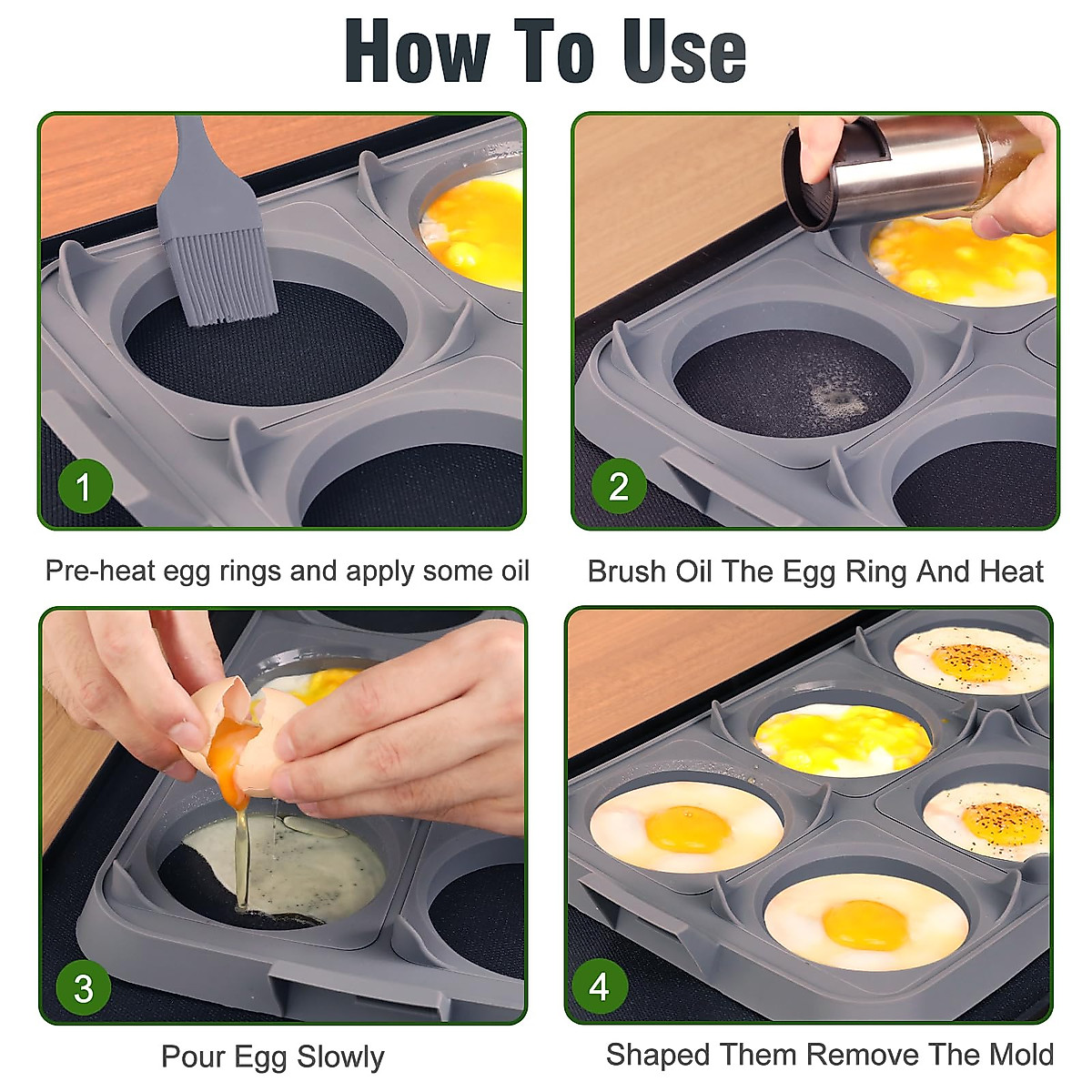 How To Use

1

Pre-heat egg rings and apply some oil

2

Brush Oil The Egg Ring And Heat

3

Pour Egg Slowly

4

Shaped Them Remove The Mold