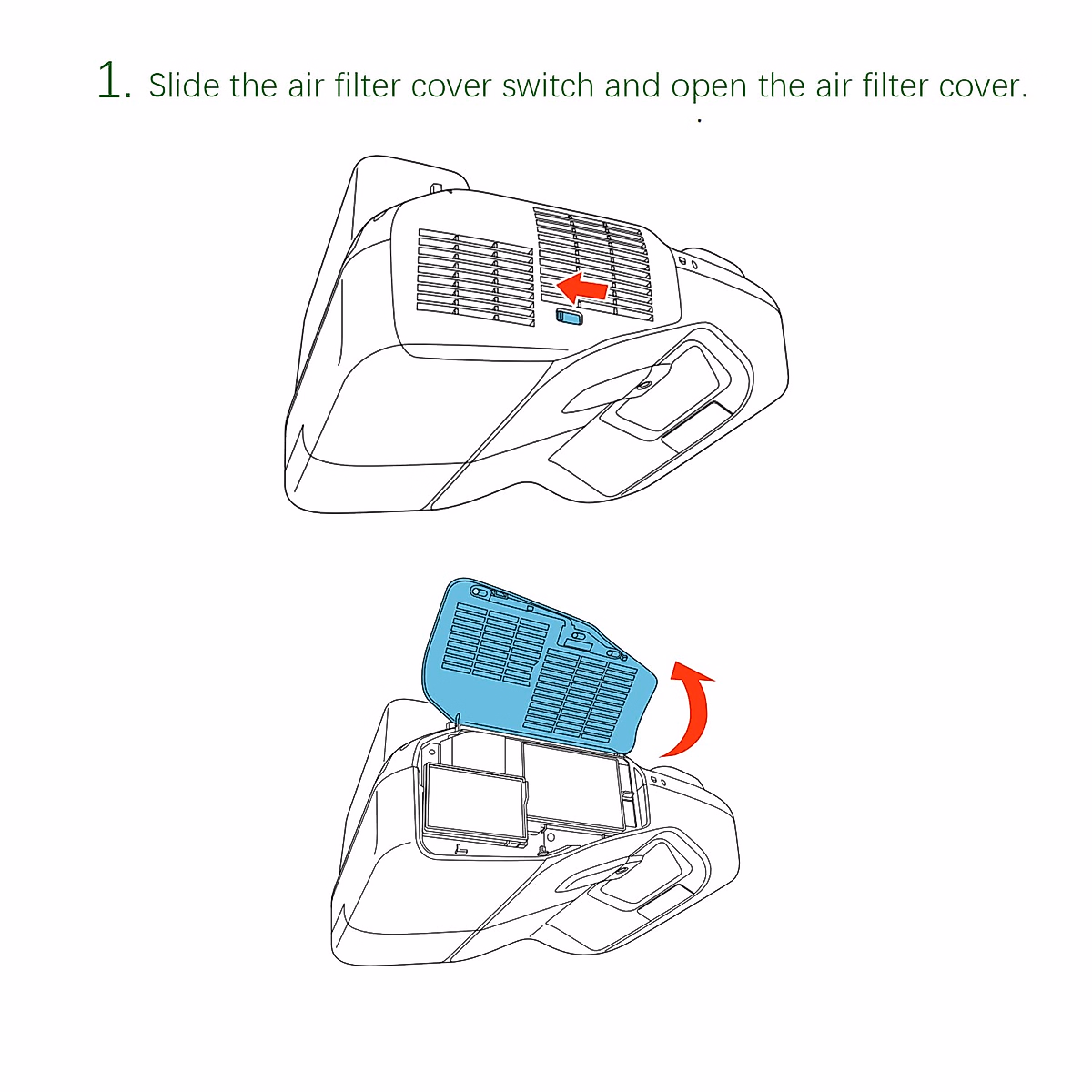 1. Slide the air filter cover switch and open the air filter cover.