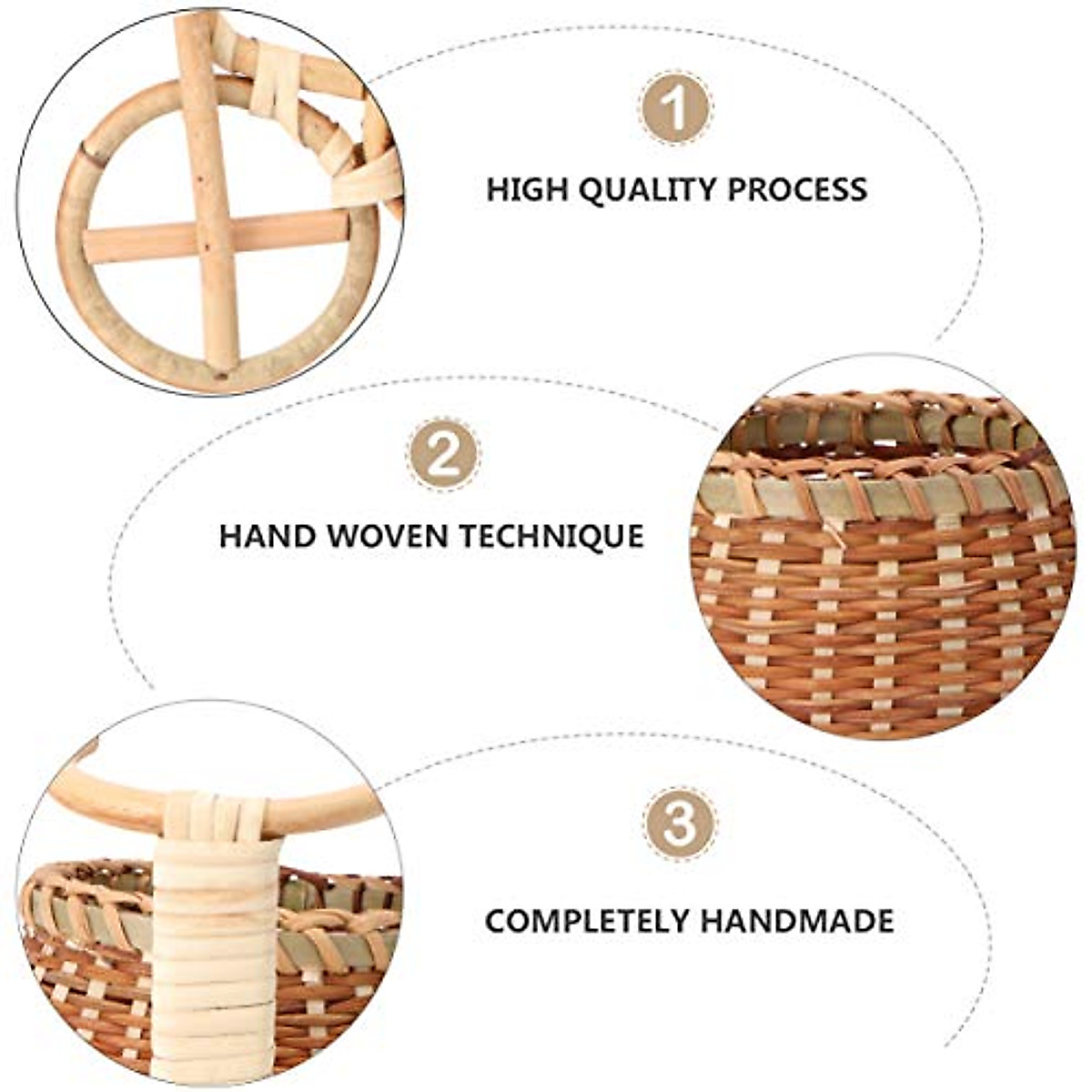 1

HIGH QUALITY PROCESS

2

HAND WOVEN TECHNIQUE

3

COMPLETELY HANDMADE