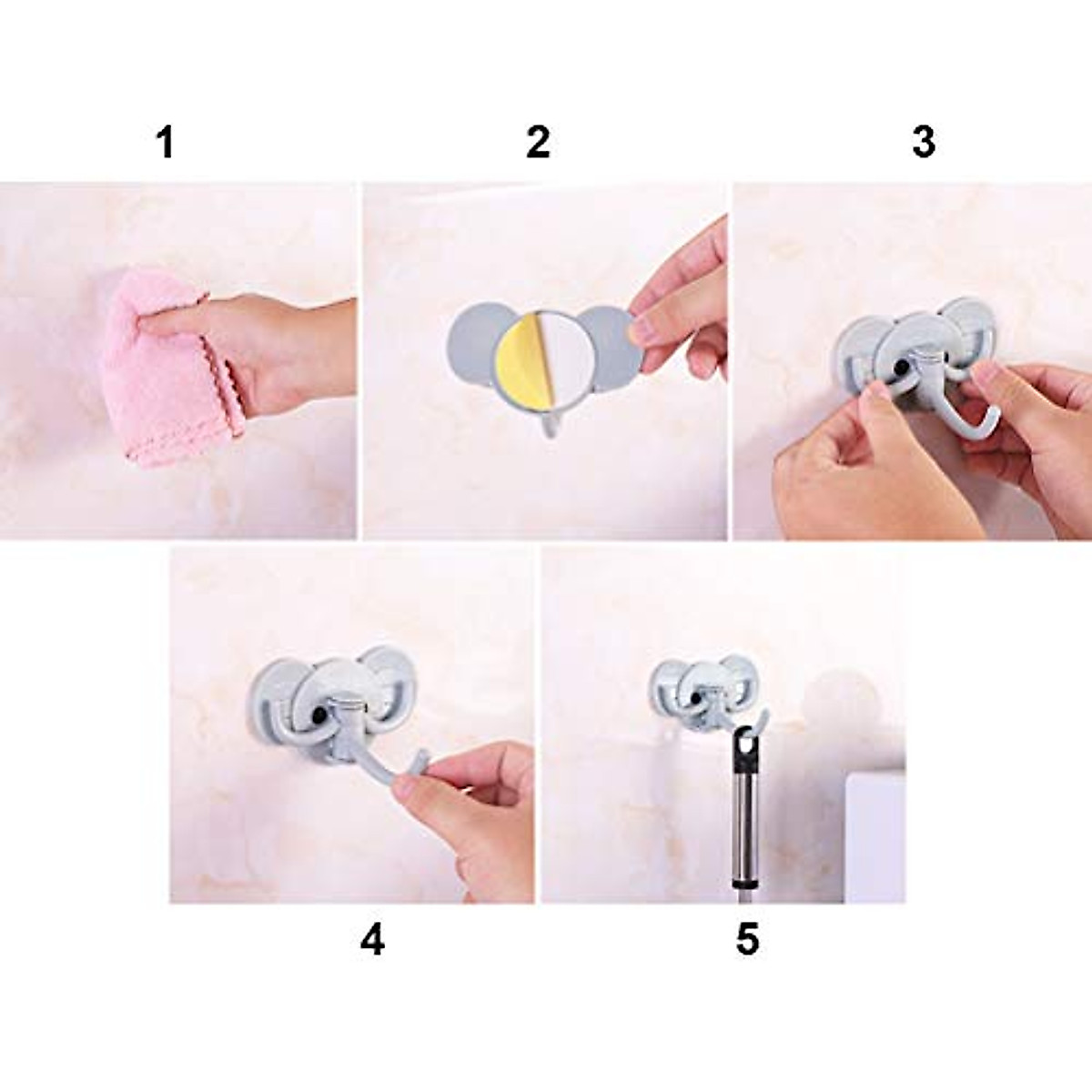 1

2

3

4

5