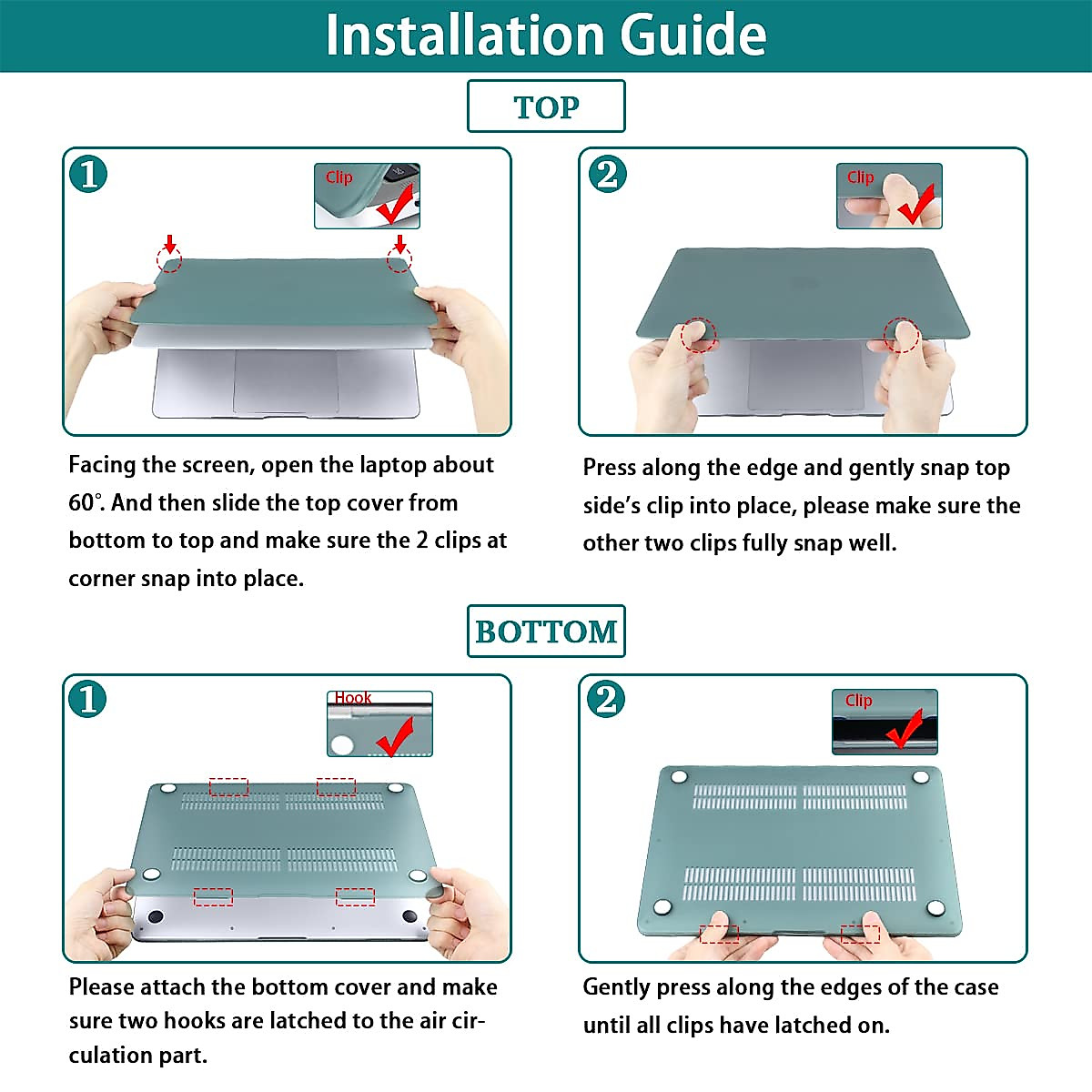 Installation Guide

TOP

1

Clip

Facing the screen, open the laptop about 60°. And then slide the top cover from bottom to top and make sure the 2 clips at corner snap into place.

2

Clip

Press along the edge and gently snap top side's clip into place, please make sure the other two clips fully snap well.

BOTTOM

1

Hook

Please attach the bottom cover and make sure two hooks are latched to the air circulation part.

2

Clip

Gently press along the edges of the case until all clips have latched on.