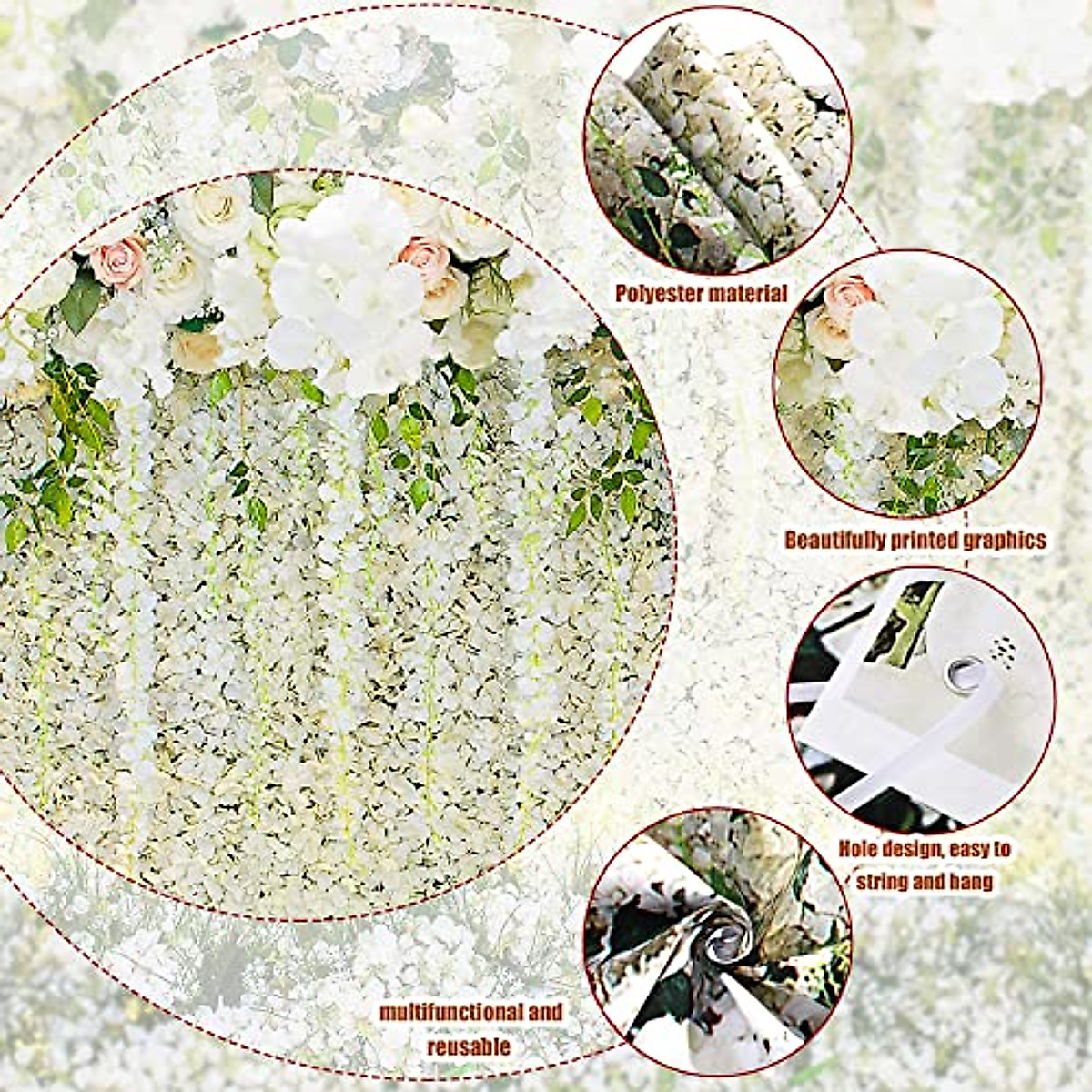 Polyester material

Beautifully printed graphics

Hole design, easy to string and hang

multifunctional and reusable