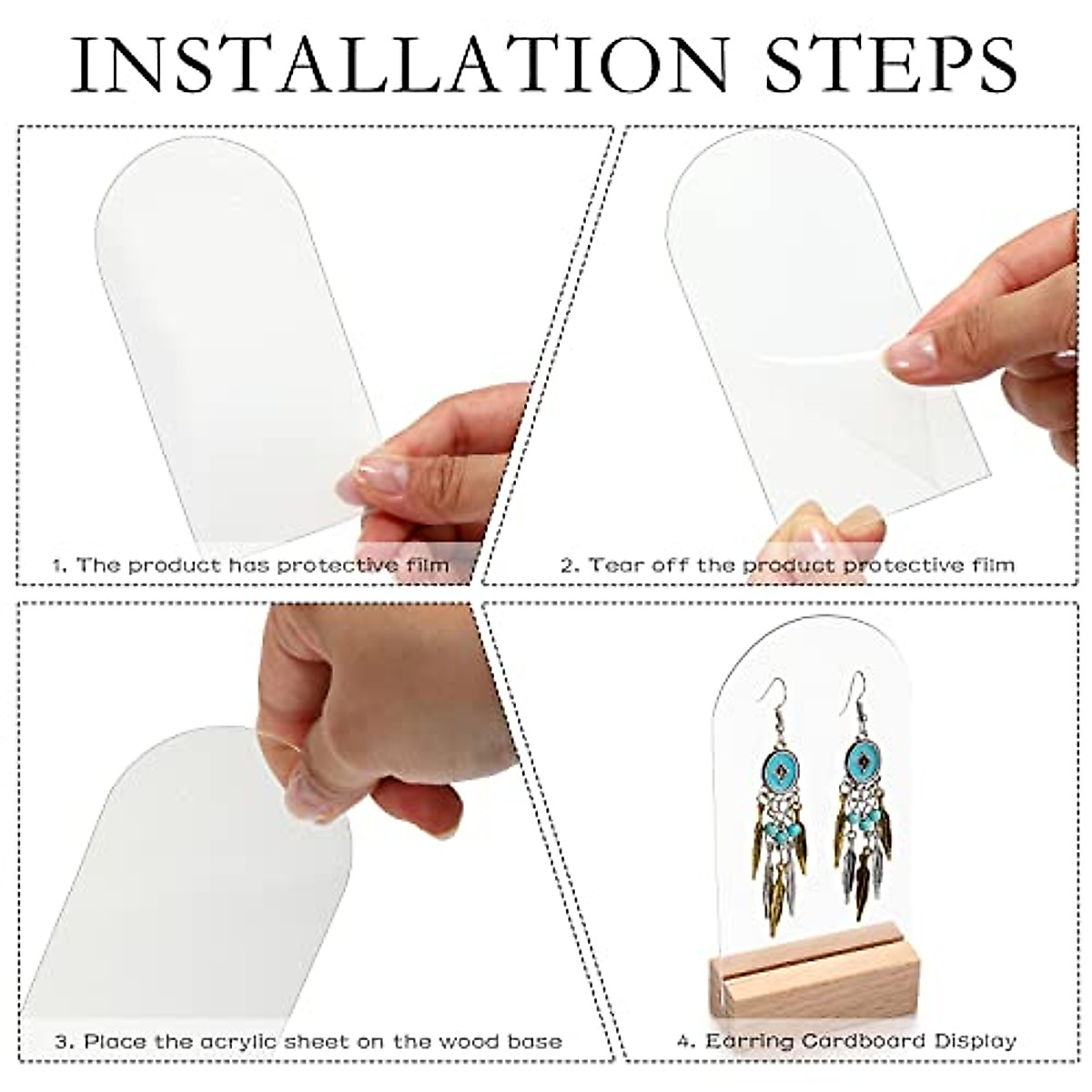 INSTALLATION STEPS

1. The product has protective film

2. Tear off the product protective film

3. Place the acrylic sheet on the wood base

4. Earring Cardboard Display