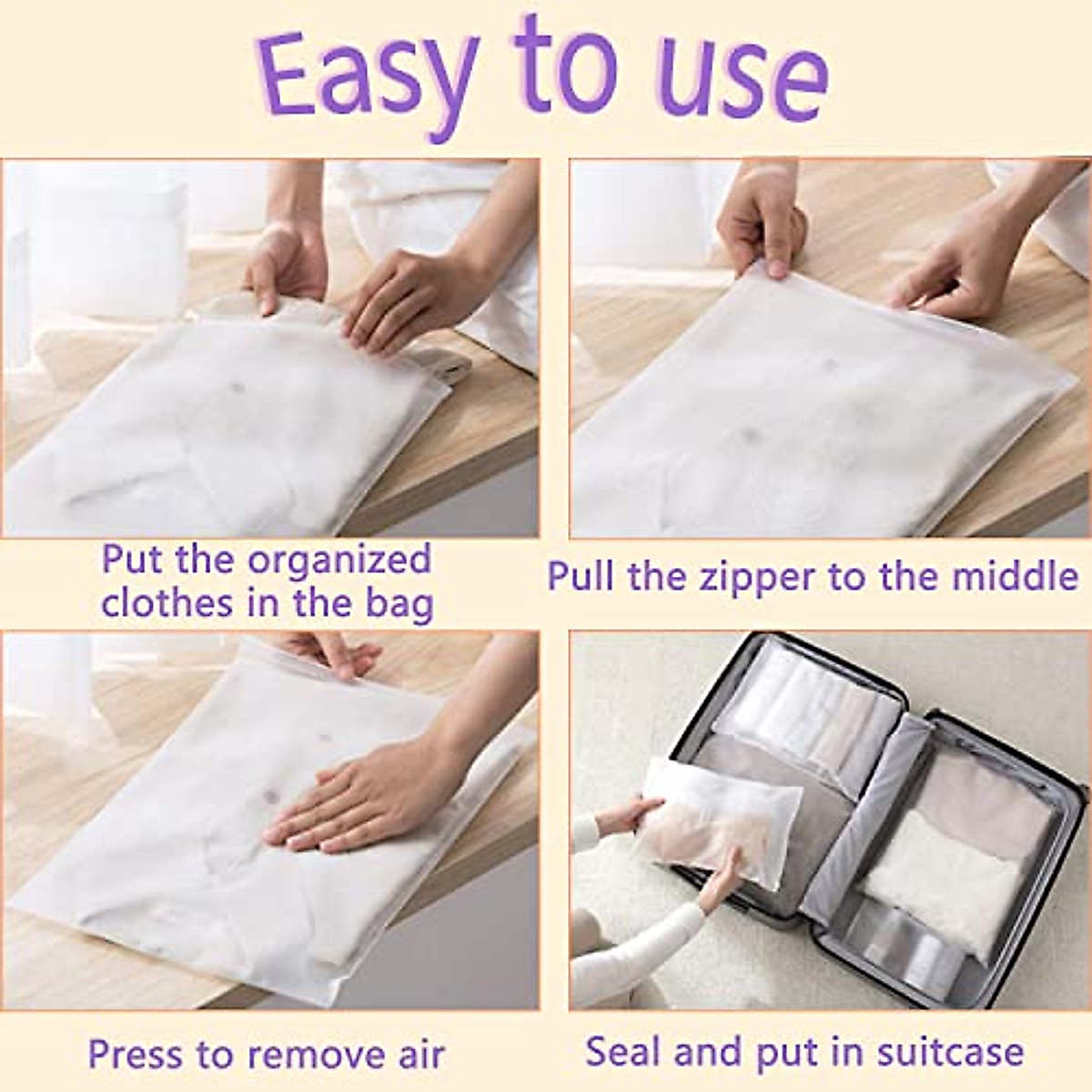 Easy to use

Put the organized clothes in the bag

Pull the zipper to the middle

Press to remove air

Seal and put in suitcase